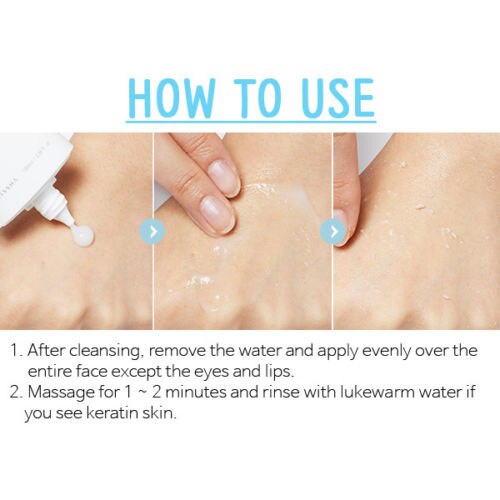 HOW TO USE

1. After cleansing, remove the water and apply evenly over the entire face except the eyes and lips.
2. Massage for 1 ~ 2 minutes and rinse with lukewarm water if you see keratin skin.