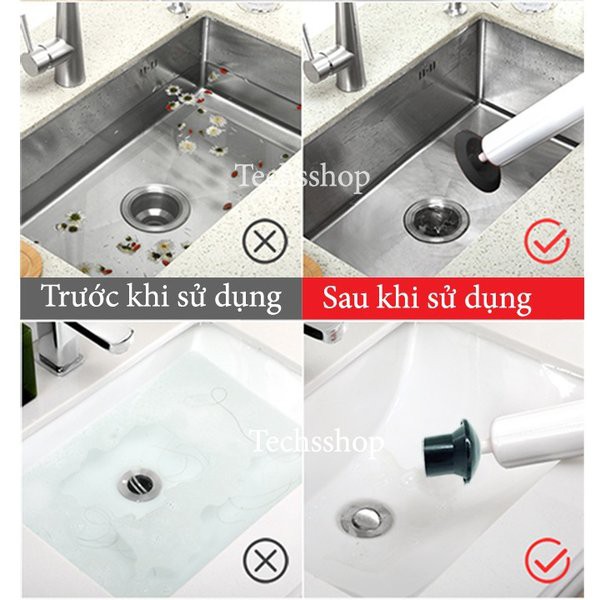 Techsshop

Trước khi sử dụng

Sau khi sử dụng

Techsshop