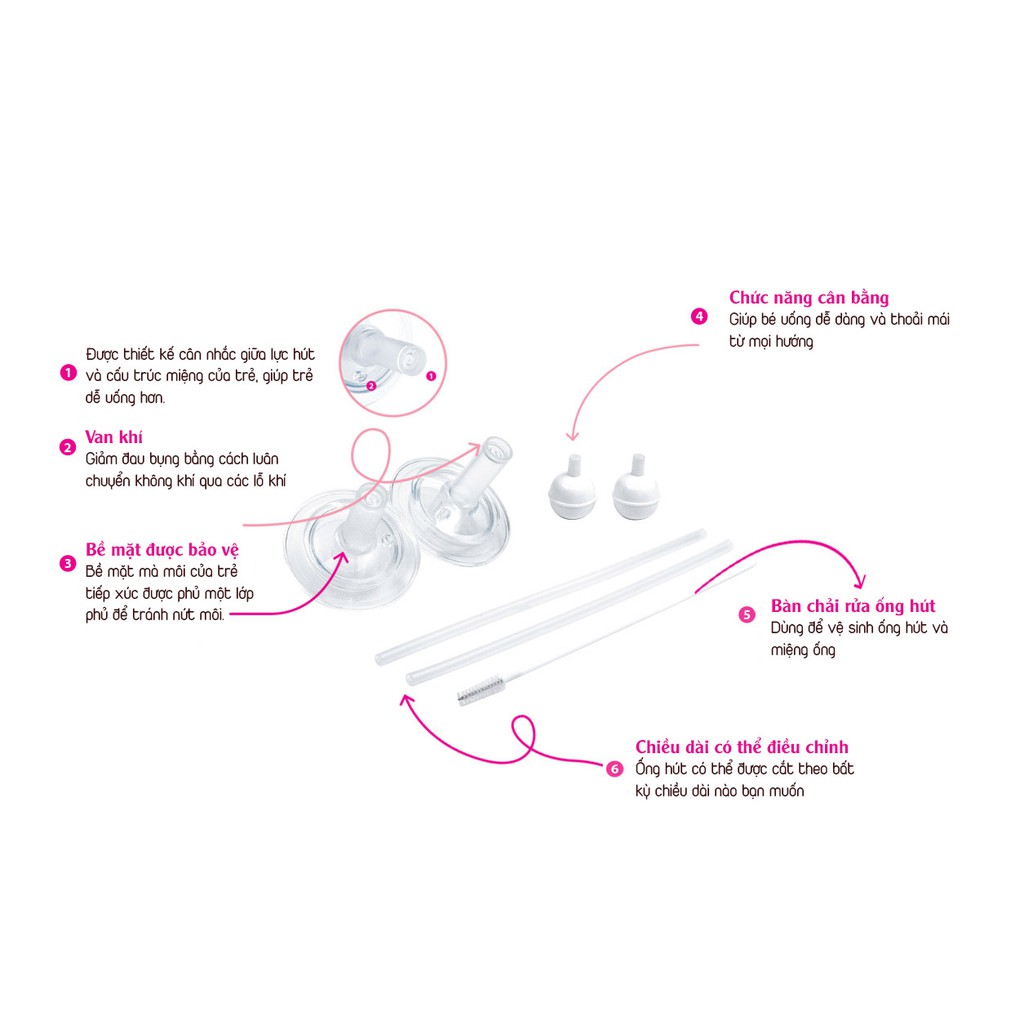 1 Được thiết kế cân nhắc giữa lực hút và cấu trúc miệng của trẻ, giúp trẻ dễ uống hơn.

2 1

2 Van khí
Giảm đau bụng bằng cách luân chuyển không khí qua các lỗ khí

3 Bề mặt được bảo vệ
Bề mặt mà môi của trẻ tiếp xúc được phủ một lớp phủ để tránh nứt môi.

4 Chức năng cân bằng
Giúp bé uống dễ dàng và thoải mái từ mọi hướng

5 Bàn chải rửa ống hút
Dùng để vệ sinh ống hút và miệng ống

6 Chiều dài có thể điều chỉnh
Ống hút có thể được cắt theo bất kỳ chiều dài nào bạn muốn