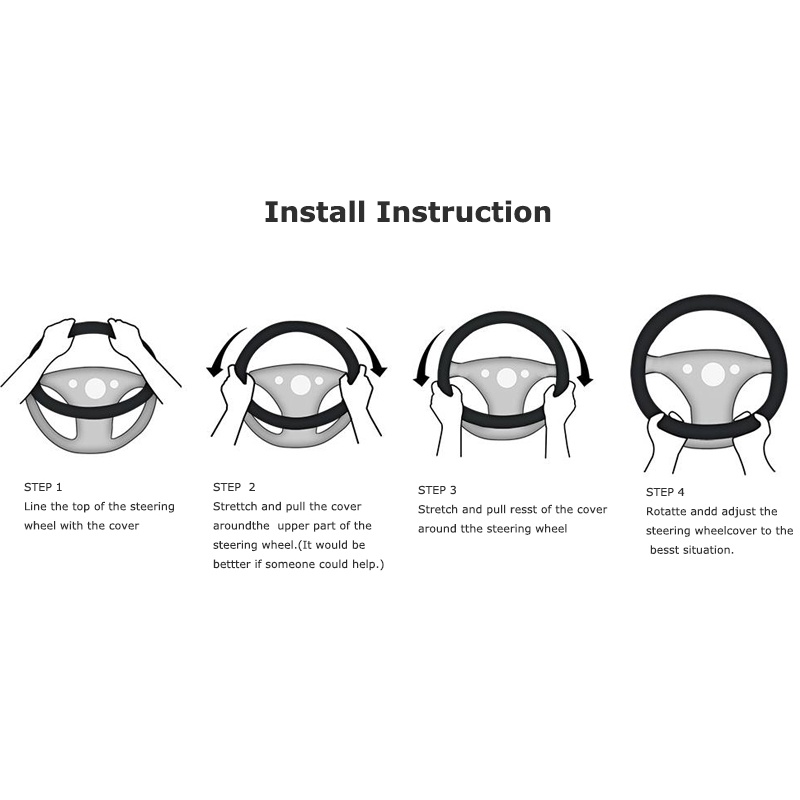 Install Instruction

STEP 1
Line the top of the steering wheel with the cover

STEP 2
Strettch and pull the cover aroundthe upper part of the steering wheel.(It would be bettter if someone could help.)

STEP 3
Stretch and pull resst of the cover around tthe steering wheel

STEP 4
Rotatte andd adjust the steering wheelcover to the besst situation.