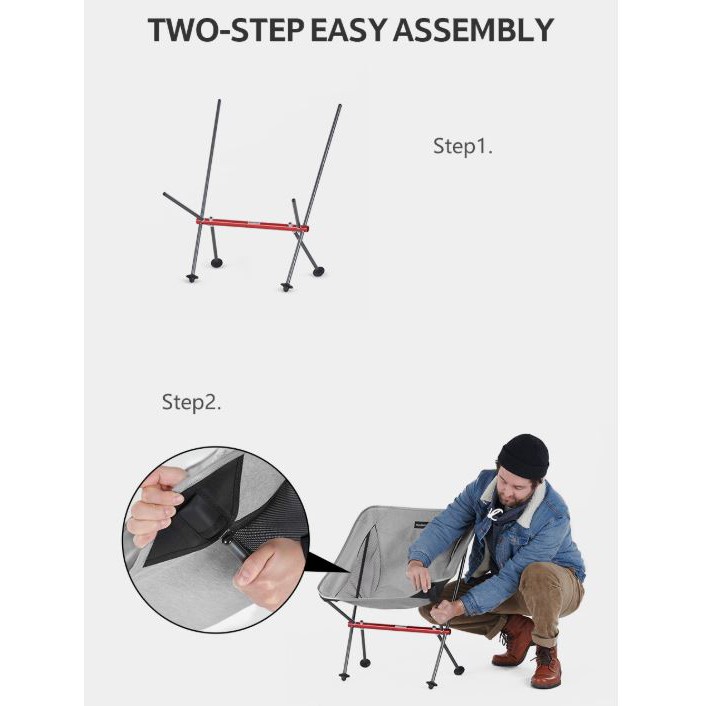 TWO-STEP EASY ASSEMBLY

Step1.

Step2.