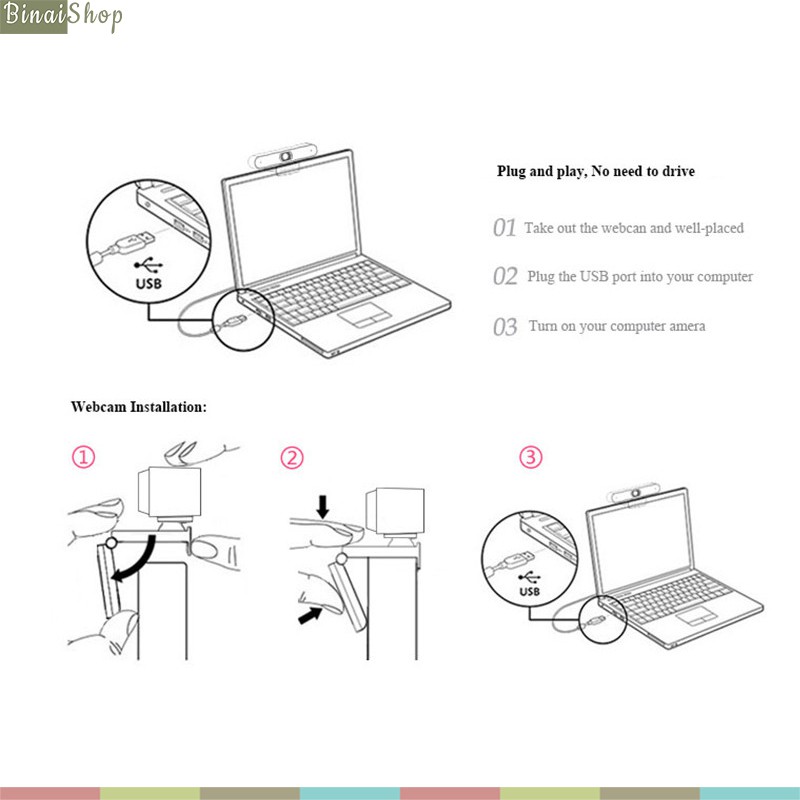 BinaiShop

USB

Plug and play, No need to drive

01 Take out the webcan and well-placed

02 Plug the USB port into your computer

03 Turn on your computer amera

Webcam Installation:

①

②

③

USB