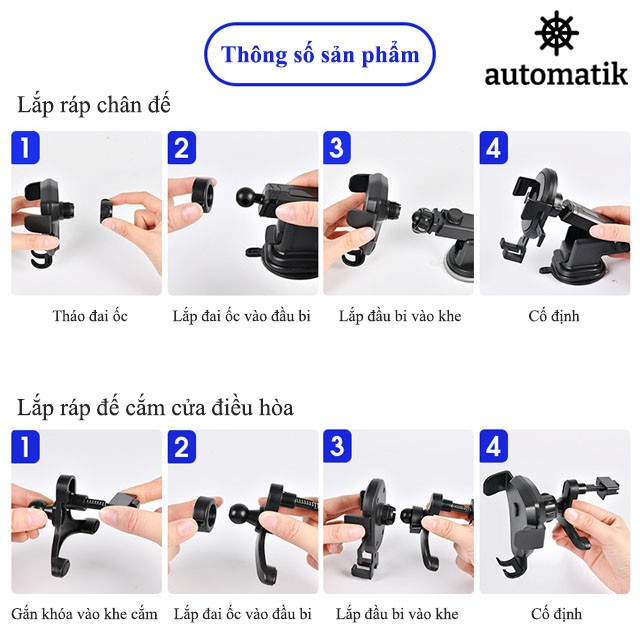 Thông số sản phẩm

automatik

Lắp ráp chân đế

1

Tháo đai ốc

2

Lắp đai ốc vào đầu bi

3

Lắp đầu bi vào khe

4

Cố định

Lắp ráp đế cắm cửa điều hòa

1

Gắn khóa vào khe cắm

2

Lắp đai ốc vào đầu bi

3

Lắp đầu bi vào khe

4

Cố định