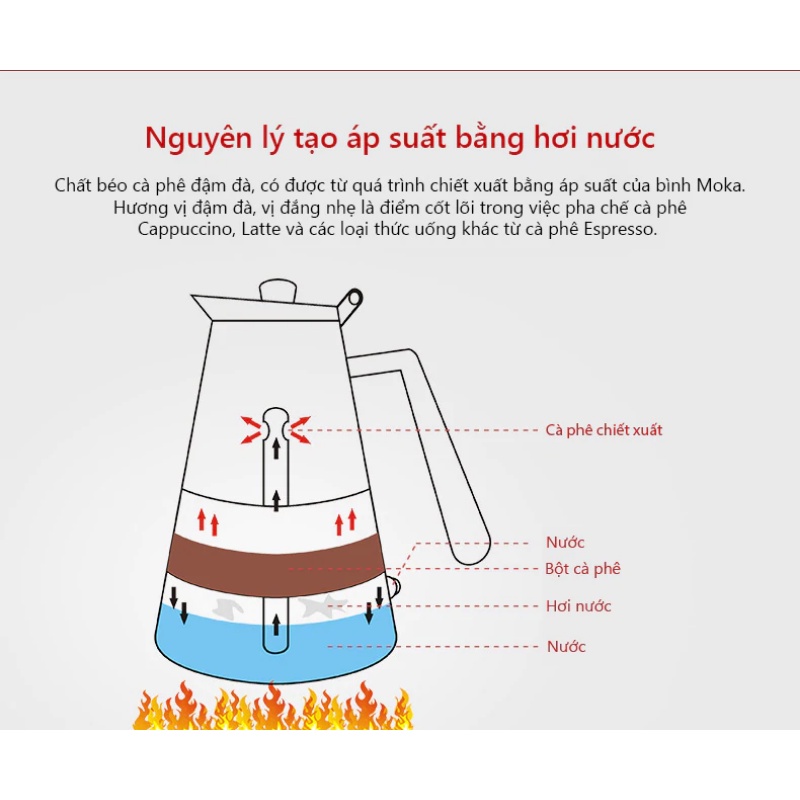 Nguyên lý tạo áp suất bằng hơi nước

Chất béo cà phê đậm đà, có được từ quá trình chiết xuất bằng áp suất của bình Moka. Hương vị đậm đà, vị đắng nhẹ là điểm cốt lõi trong việc pha chế cà phê Cappuccino, Latte và các loại thức uống khác từ cà phê Espresso.

Cà phê chiết xuất

Nước

Bột cà phê

Hơi nước

Nước