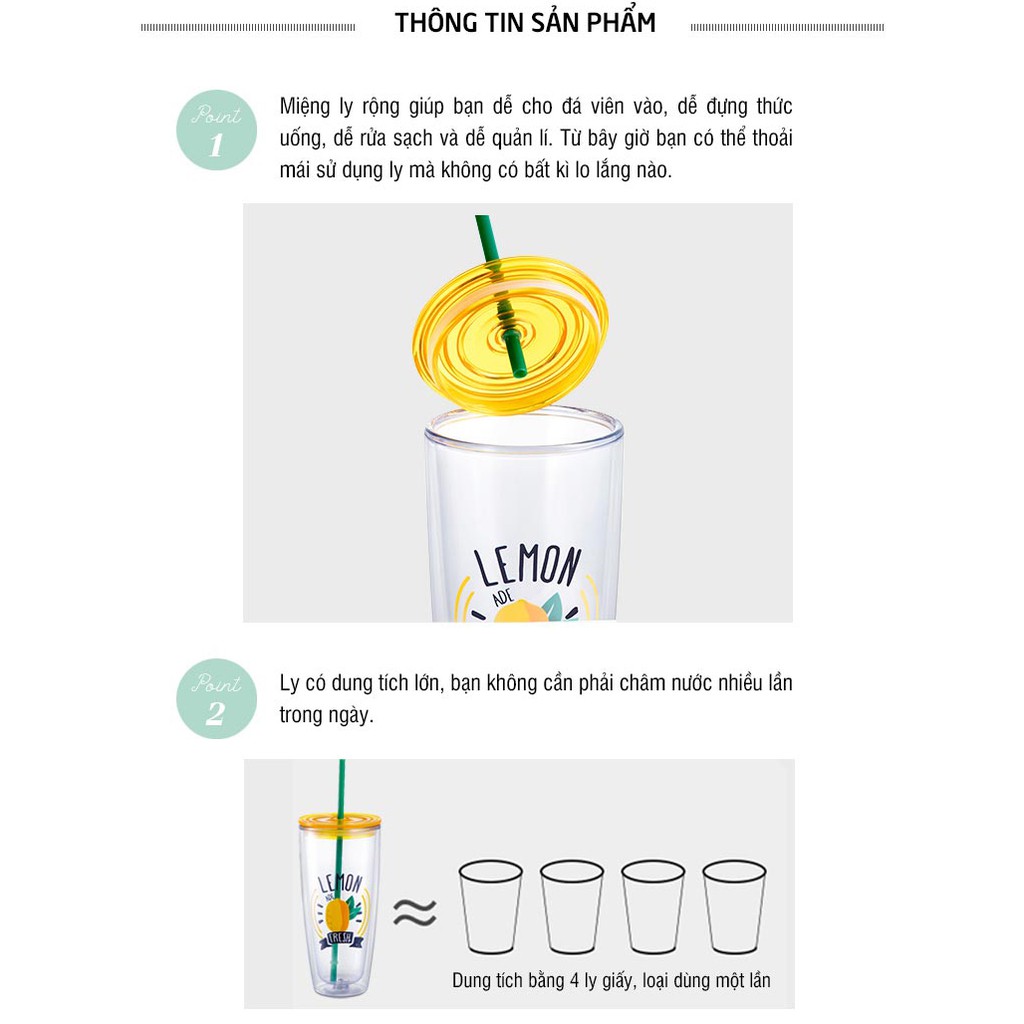 THÔNG TIN SẢN PHẨM

Point 1

Miệng ly rộng giúp bạn dễ cho đá viên vào, dễ đựng thức uống, dễ rửa sạch và dễ quản lí. Từ bây giờ bạn có thể thoải mái sử dụng ly mà không có bất kì lo lắng nào.

LEMON ADE

Point 2

Ly có dung tích lớn, bạn không cần phải châm nước nhiều lần trong ngày.

LEMON ADE FRESH

≈

Dung tích bằng 4 ly giấy, loại dùng một lần