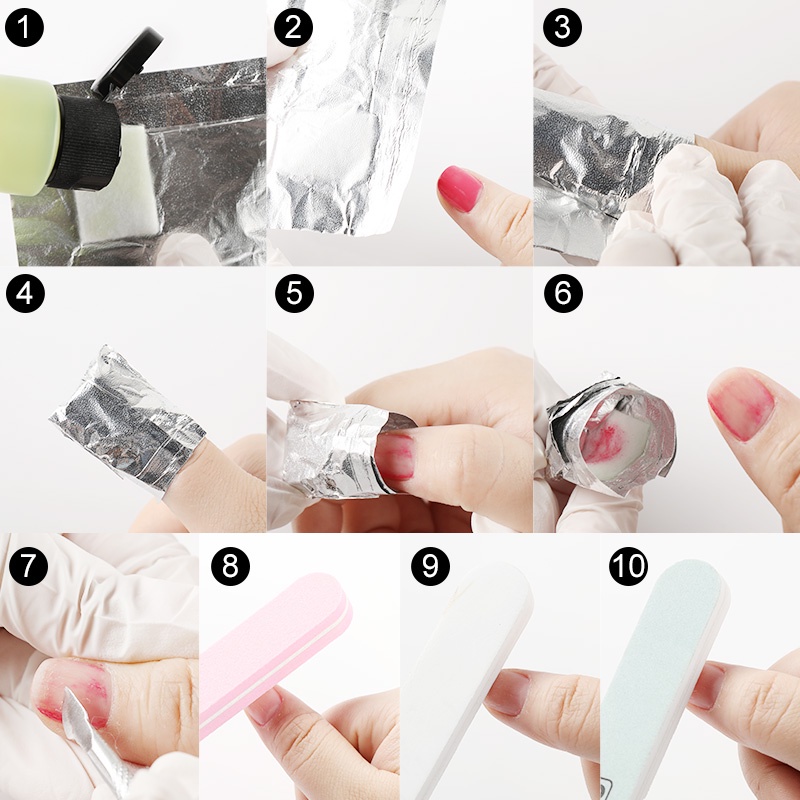 1
2
3
4
5
6
7
8
9
10