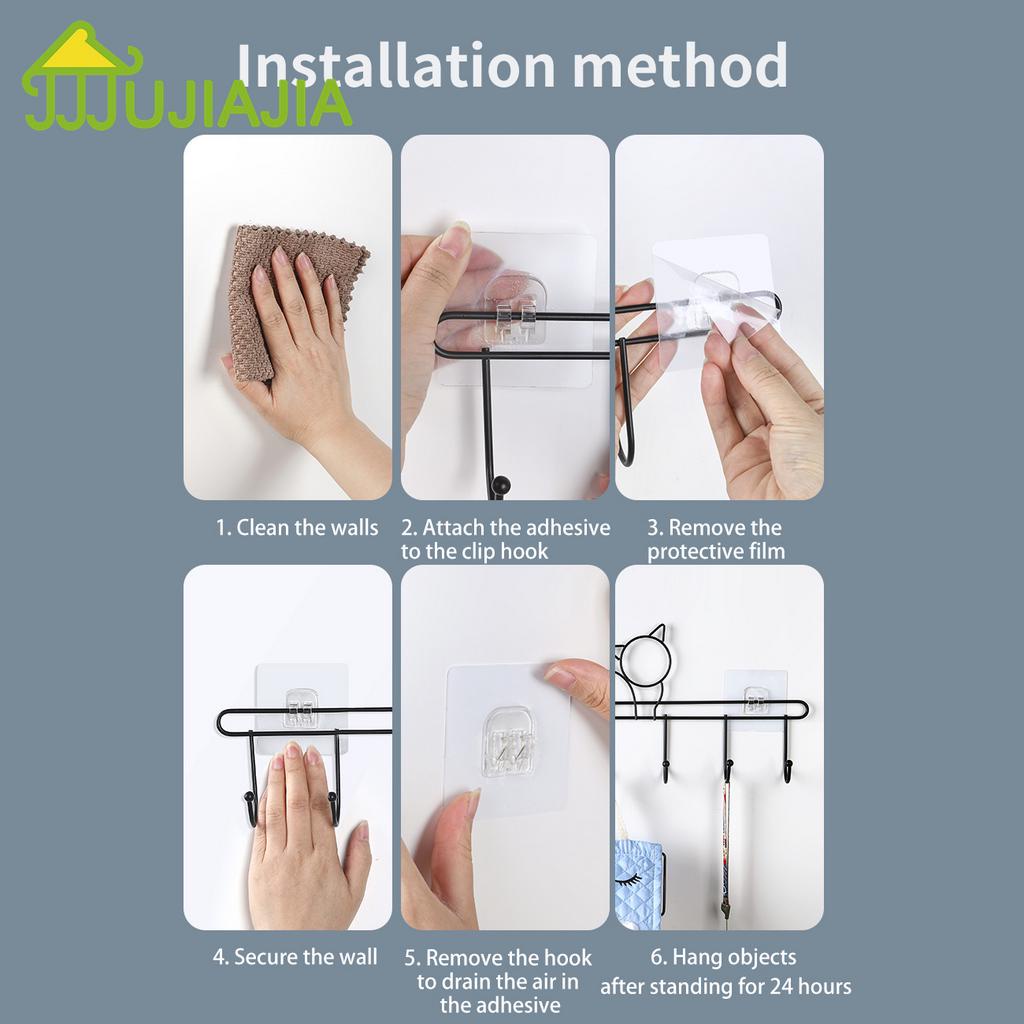 JUJIAJIA

Installation method

1. Clean the walls

2. Attach the adhesive to the clip hook

3. Remove the protective film

4. Secure the wall

5. Remove the hook to drain the air in the adhesive

6. Hang objects after standing for 24 hours