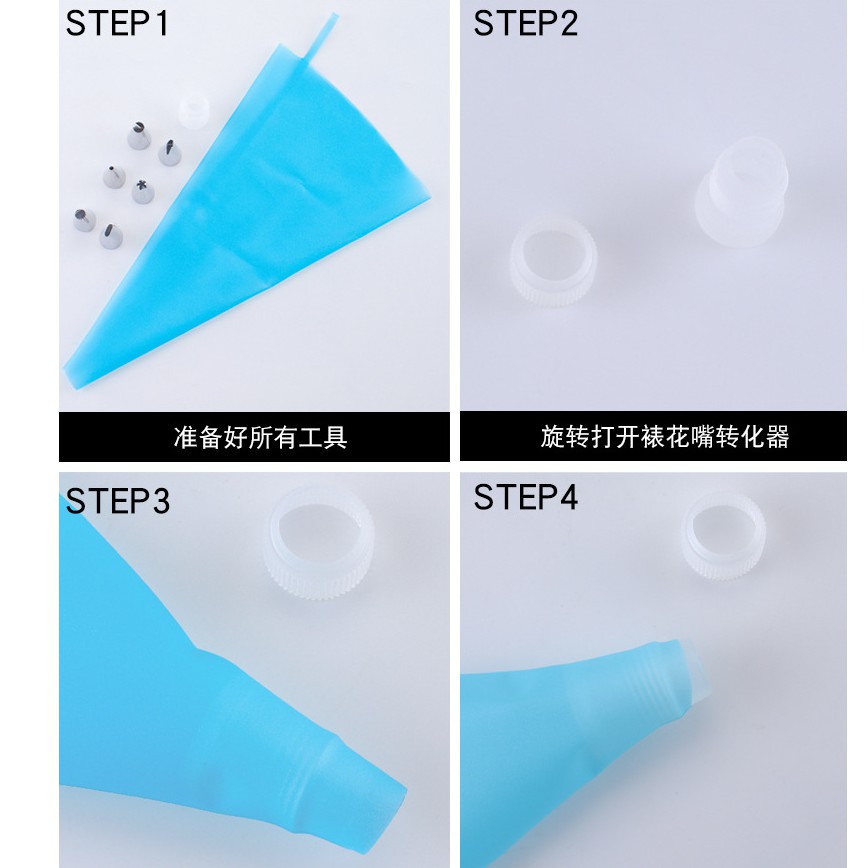 STEP1

准备好所有工具

STEP2

旋转打开裱花嘴转化器

STEP3

STEP4