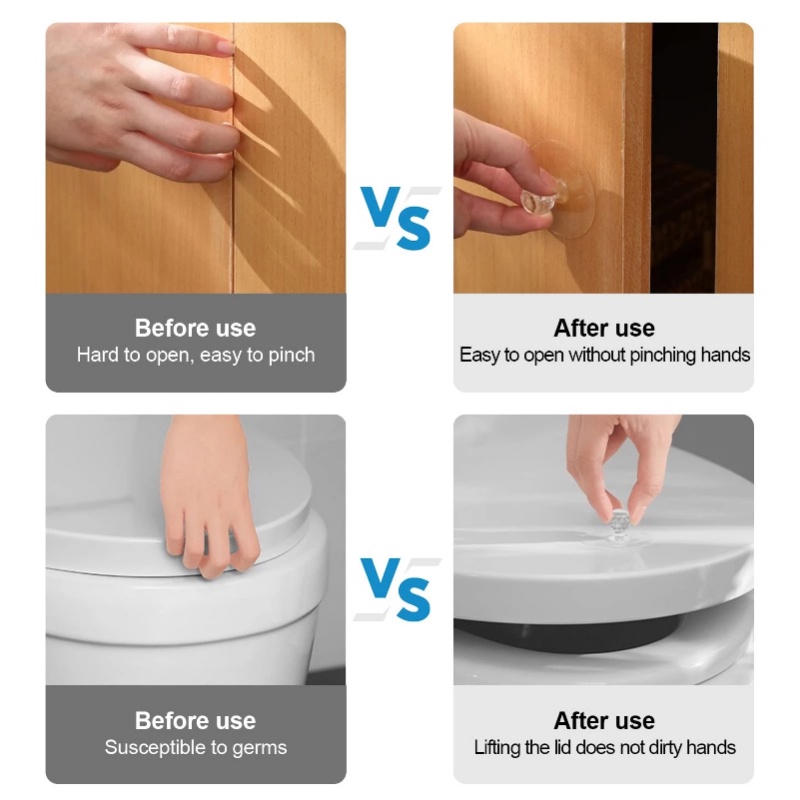 Before use
Hard to open, easy to pinch

VS

After use
Easy to open without pinching hands

Before use
Susceptible to germs

VS

After use
Lifting the lid does not dirty hands