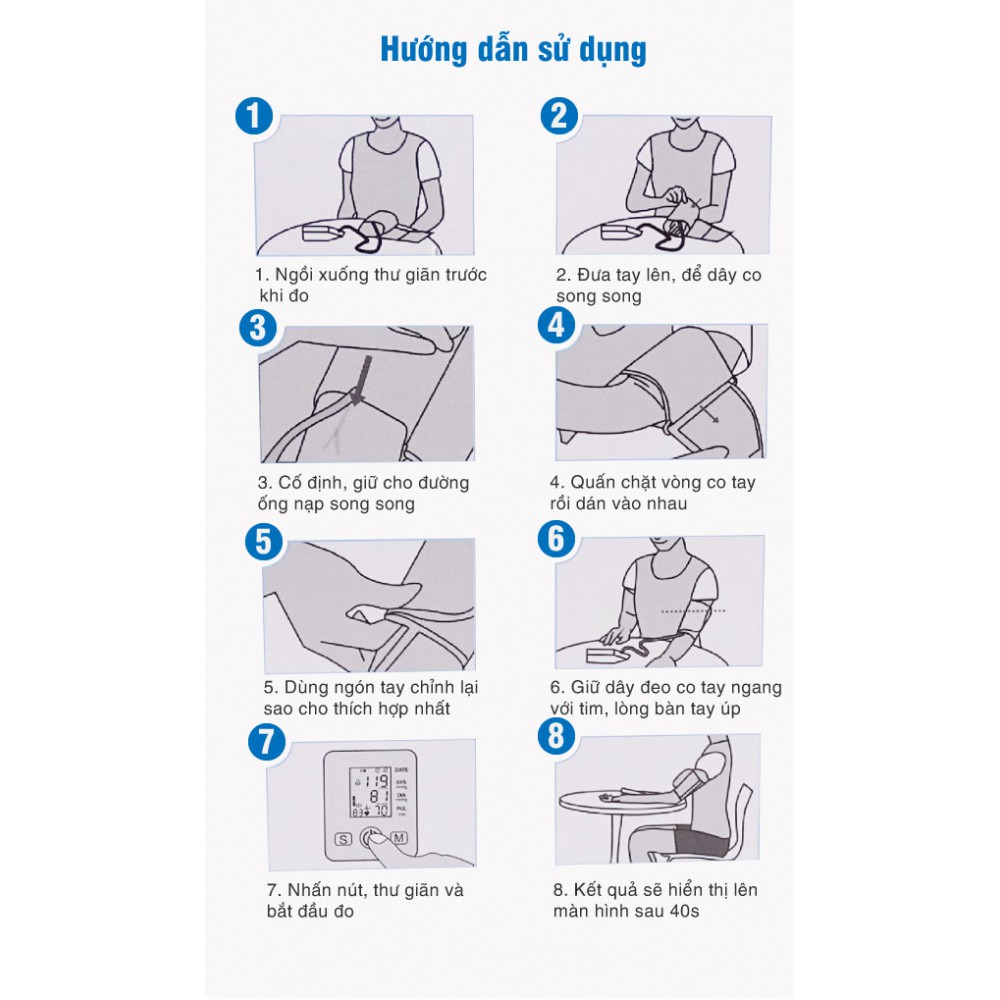 Hướng dẫn sử dụng

1

1. Ngồi xuống thư giãn trước khi đo

2

2. Đưa tay lên, để dây co song song

3

3. Cố định, giữ cho đường ống nạp song song

4

4. Quấn chặt vòng co tay rồi dán vào nhau

5

5. Dùng ngón tay chỉnh lại sao cho thích hợp nhất

6

6. Giữ dây đeo co tay ngang với tim, lòng bàn tay úp

7

119
81
70
DATE
SYS
DIA
PUL
S
M

7. Nhấn nút, thư giãn và bắt đầu đo

8

8. Kết quả sẽ hiển thị lên màn hình sau 40s