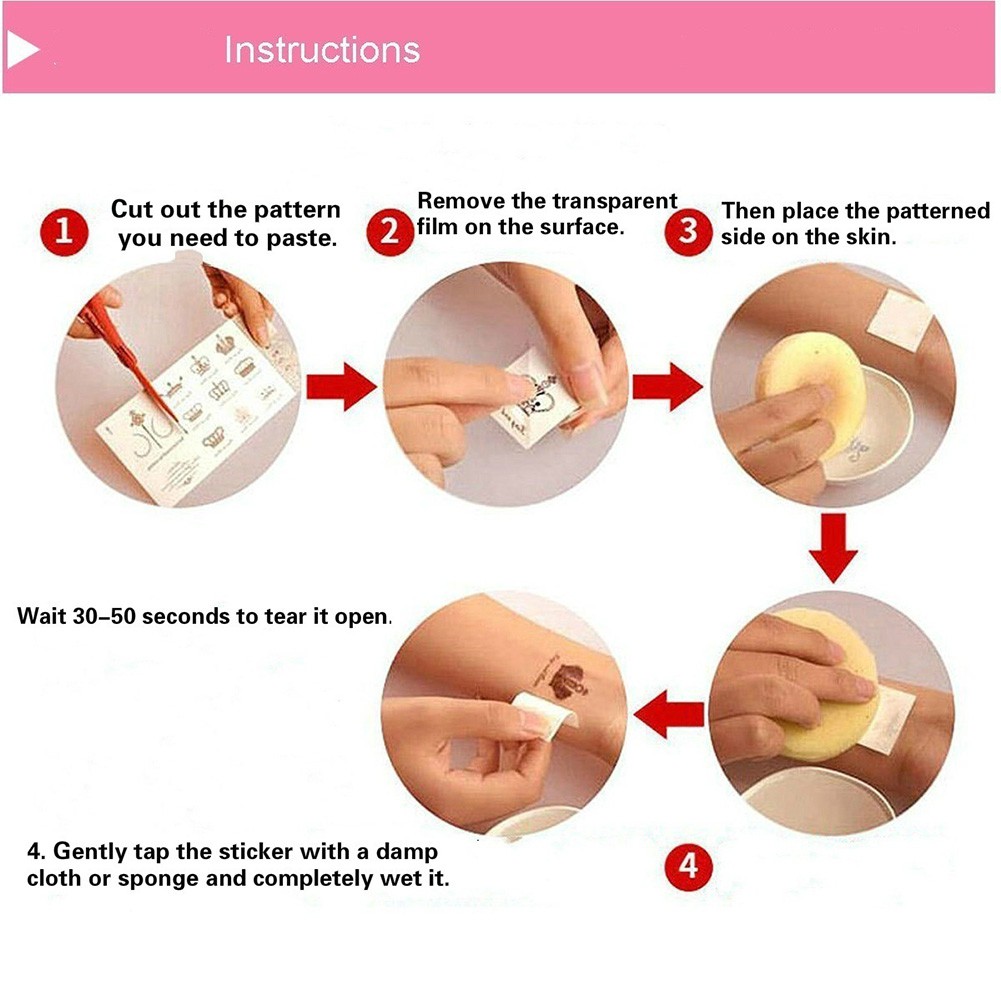 Instructions

1 Cut out the pattern you need to paste.

2 Remove the transparent film on the surface.

3 Then place the patterned side on the skin.

Wait 30–50 seconds to tear it open.

4. Gently tap the sticker with a damp cloth or sponge and completely wet it.

4