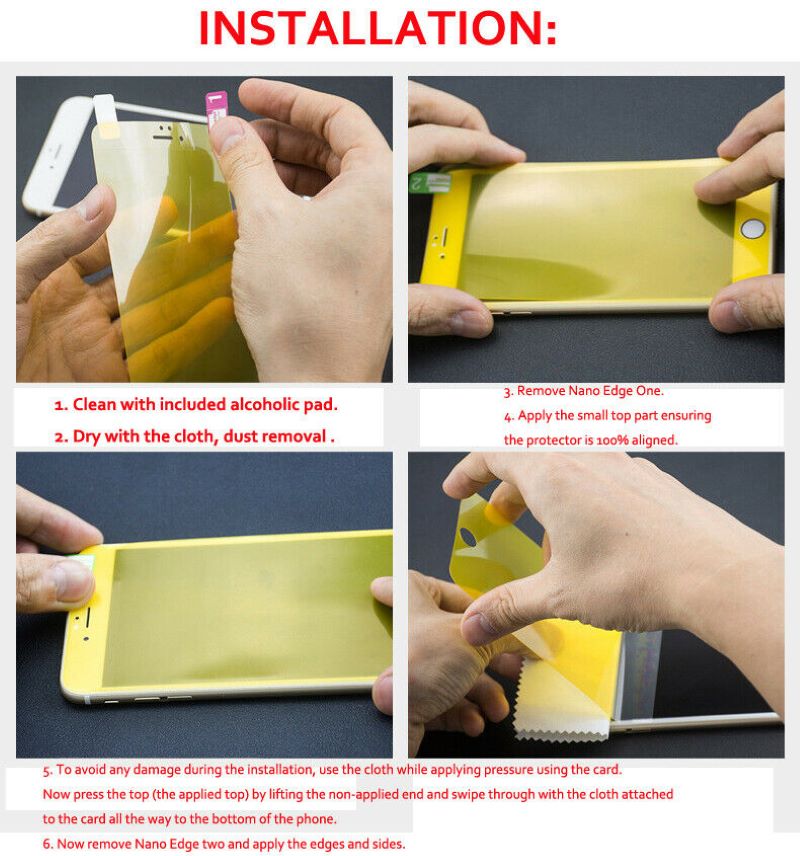 INSTALLATION:

1. Clean with included alcoholic pad.
2. Dry with the cloth, dust removal .

3. Remove Nano Edge One.
4. Apply the small top part ensuring the protector is 100% aligned.

5. To avoid any damage during the installation, use the cloth while applying pressure using the card. Now press the top (the applied top) by lifting the non-applied end and swipe through with the cloth attached to the card all the way to the bottom of the phone.
6. Now remove Nano Edge two and apply the edges and sides.