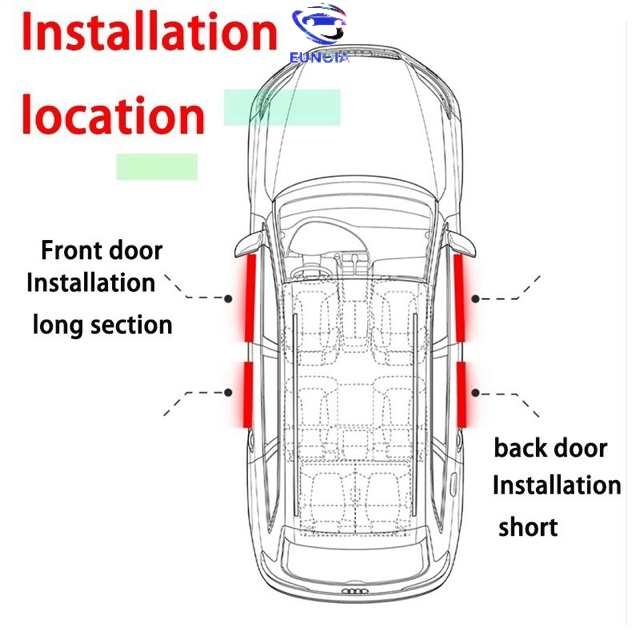 Installation location

EUNOIA

Front door Installation long section

back door Installation short