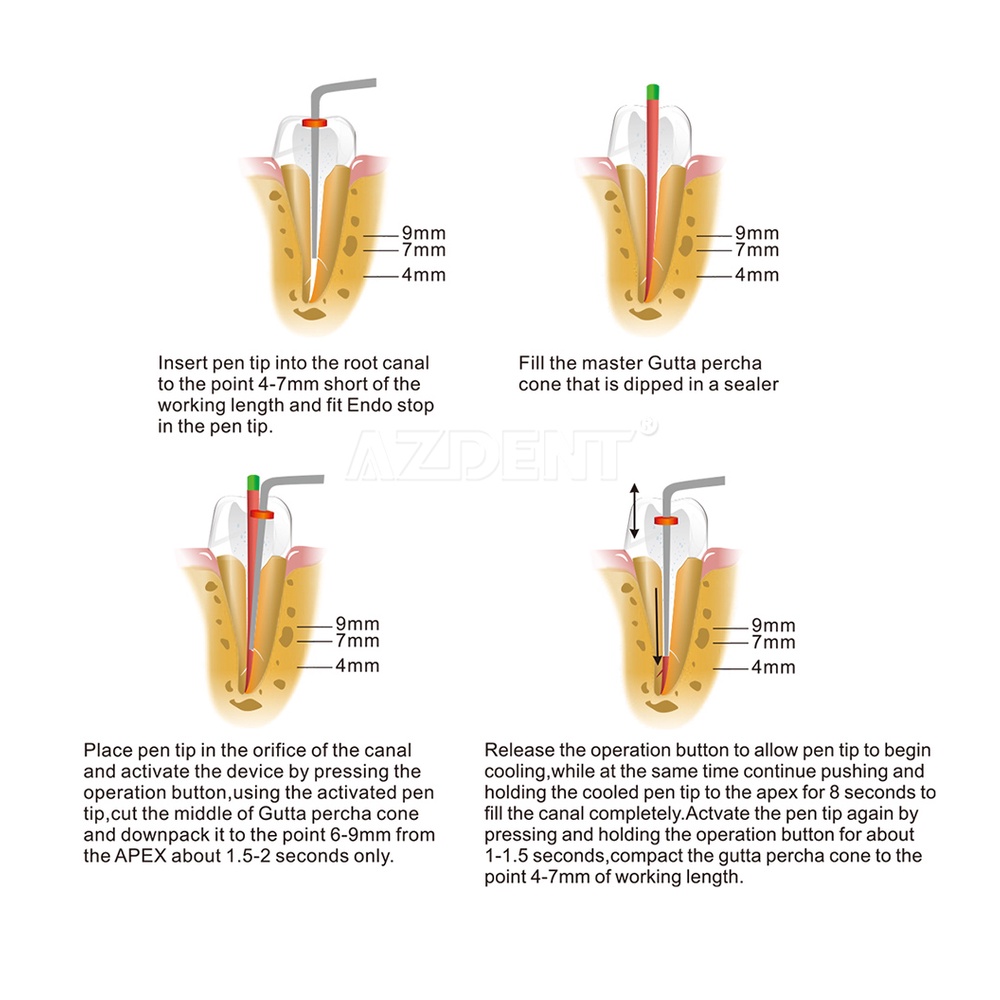 9mm
7mm
4mm

Insert pen tip into the root canal to the point 4-7mm short of the working length and fit Endo stop in the pen tip.

9mm
7mm
4mm

Fill the master Gutta percha cone that is dipped in a sealer

AZDENT®

9mm
7mm
4mm

Place pen tip in the orifice of the canal and activate the device by pressing the operation button,using the activated pen tip,cut the middle of Gutta percha cone and downpack it to the point 6-9mm from the APEX about 1.5-2 seconds only.

9mm
7mm
4mm

Release the operation button to allow pen tip to begin cooling,while at the same time continue pushing and holding the cooled pen tip to the apex for 8 seconds to fill the canal completely.Actvate the pen tip again by pressing and holding the operation button for about 1-1.5 seconds,compact the gutta percha cone to the point 4-7mm of working length.