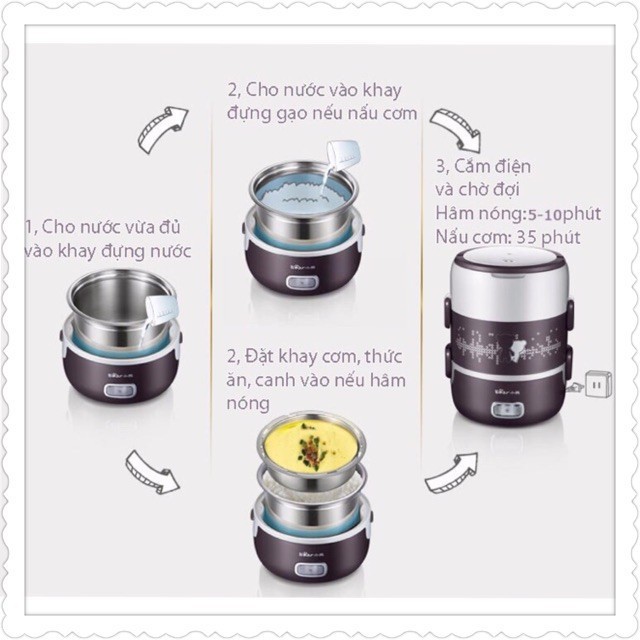 1, Cho nước vừa đủ vào khay đựng nước

2, Cho nước vào khay đựng gạo nếu nấu cơm

2, Đặt khay cơm, thức ăn, canh vào nếu hâm nóng

3, Cắm điện và chờ đợi
Hâm nóng:5-10phút
Nấu cơm: 35 phút