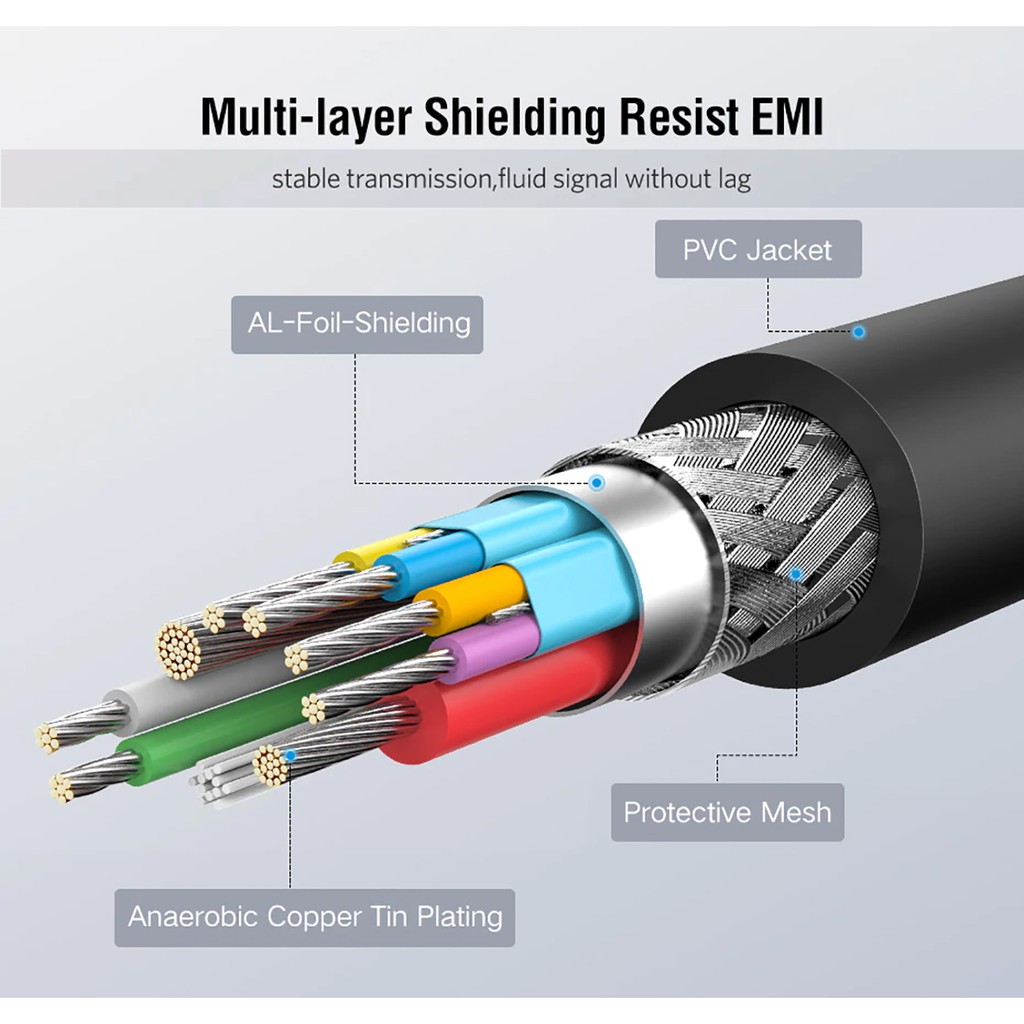 Multi-layer Shielding Resist EMI

stable transmission,fluid signal without lag

PVC Jacket

AL-Foil-Shielding

Protective Mesh

Anaerobic Copper Tin Plating