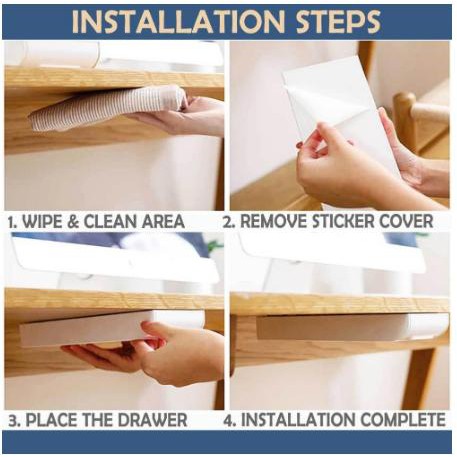 INSTALLATION STEPS

1. WIPE & CLEAN AREA

2. REMOVE STICKER COVER

3. PLACE THE DRAWER

4. INSTALLATION COMPLETE