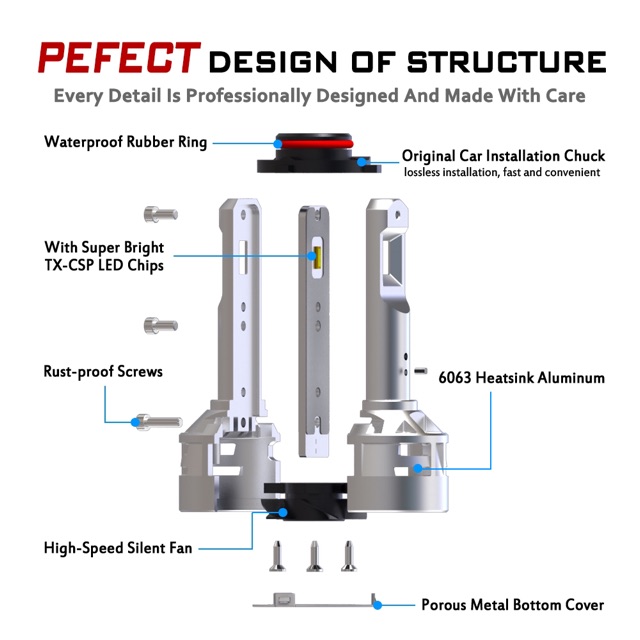 PEFECT DESIGN OF STRUCTURE
Every Detail Is Professionally Designed And Made With Care

Waterproof Rubber Ring

Original Car Installation Chuck
lossless installation, fast and convenient

With Super Bright TX-CSP LED Chips

Rust-proof Screws

6063 Heatsink Aluminum

High-Speed Silent Fan

Porous Metal Bottom Cover