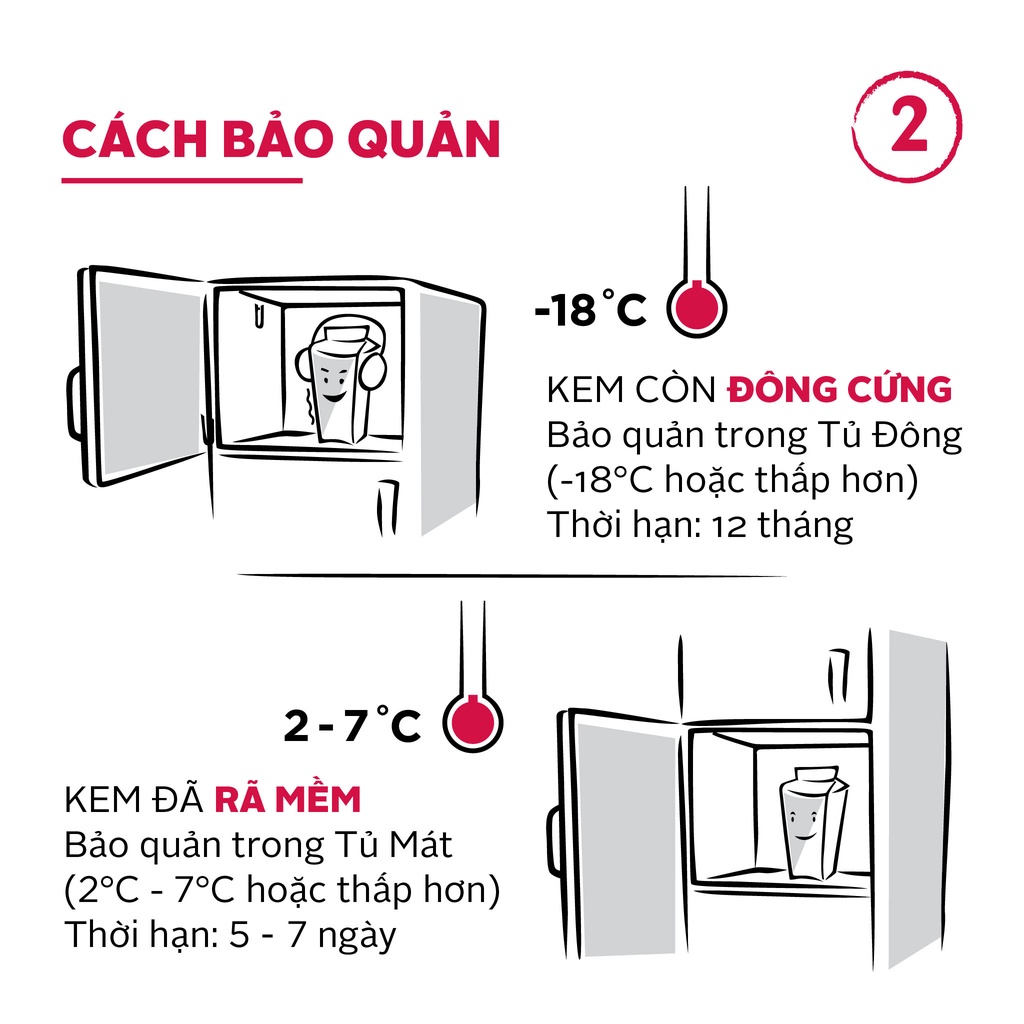 CÁCH BẢO QUẢN

2

-18°C

KEM CÒN ĐÔNG CỨNG
Bảo quản trong Tủ Đông
(-18°C hoặc thấp hơn)
Thời hạn: 12 tháng

2 - 7°C

KEM ĐÃ RÃ MỀM
Bảo quản trong Tủ Mát
(2°C - 7°C hoặc thấp hơn)
Thời hạn: 5 - 7 ngày