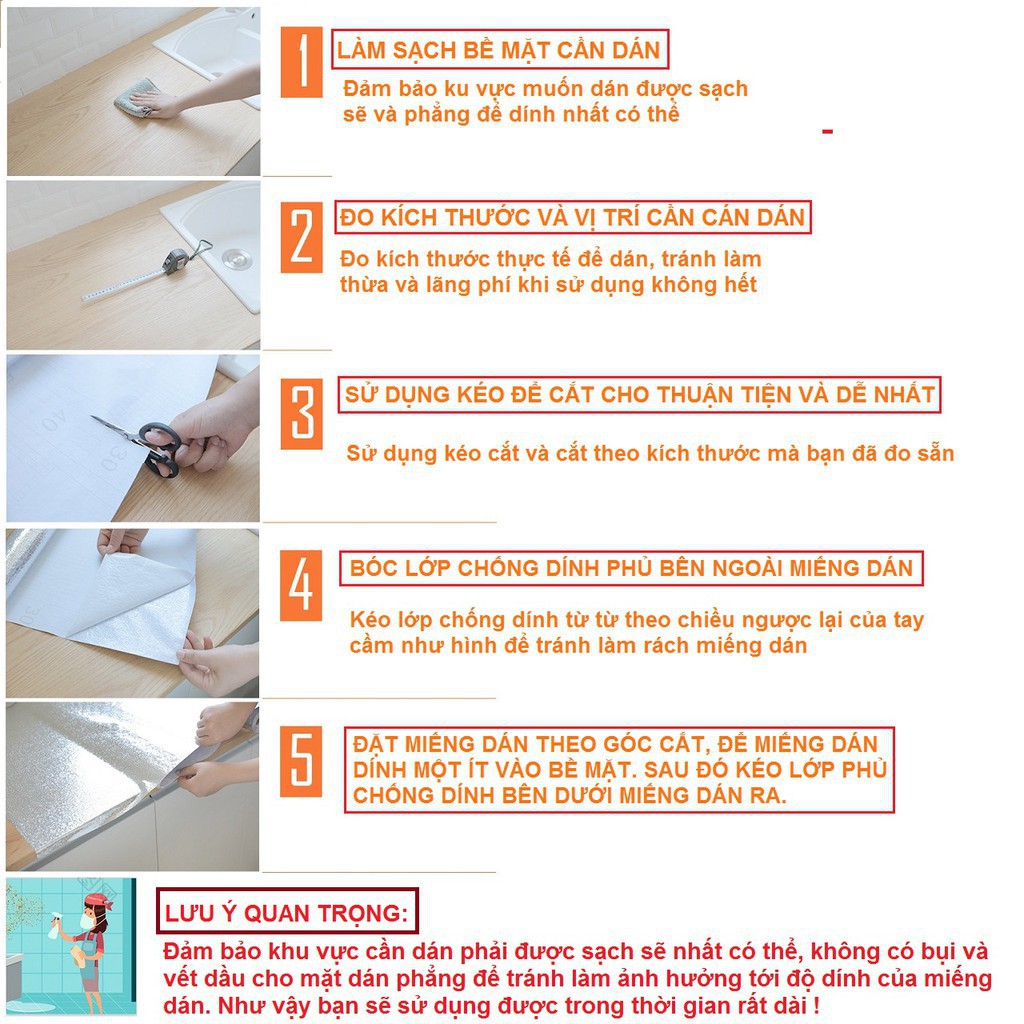 1

LÀM SẠCH BỀ MẶT CẦN DÁN

Đảm bảo ku vực muốn dán được sạch sẽ và phẳng để dính nhất có thể

2

ĐO KÍCH THƯỚC VÀ VỊ TRÍ CẦN CÁN DÁN

Đo kích thước thực tế để dán, tránh làm thừa và lãng phí khi sử dụng không hết

3

SỬ DỤNG KÉO ĐỂ CẮT CHO THUẬN TIỆN VÀ DỄ NHẤT

Sử dụng kéo cắt và cắt theo kích thước mà bạn đã đo sẵn

4

BÓC LỚP CHỐNG DÍNH PHỦ BÊN NGOÀI MIẾNG DÁN

Kéo lớp chống dính từ từ theo chiều ngược lại của tay cầm như hình để tránh làm rách miếng dán

5

ĐẶT MIẾNG DÁN THEO GÓC CẮT, ĐỂ MIẾNG DÁN DÍNH MỘT ÍT VÀO BỀ MẶT. SAU ĐÓ KÉO LỚP PHỦ CHỐNG DÍNH BÊN DƯỚI MIẾNG DÁN RA.

LƯU Ý QUAN TRỌNG:

Đảm bảo khu vực cần dán phải được sạch sẽ nhất có thể, không có bụi và vết dầu cho mặt dán phẳng để tránh làm ảnh hưởng tới độ dính của miếng dán. Như vậy bạn sẽ sử dụng được trong thời gian rất dài !