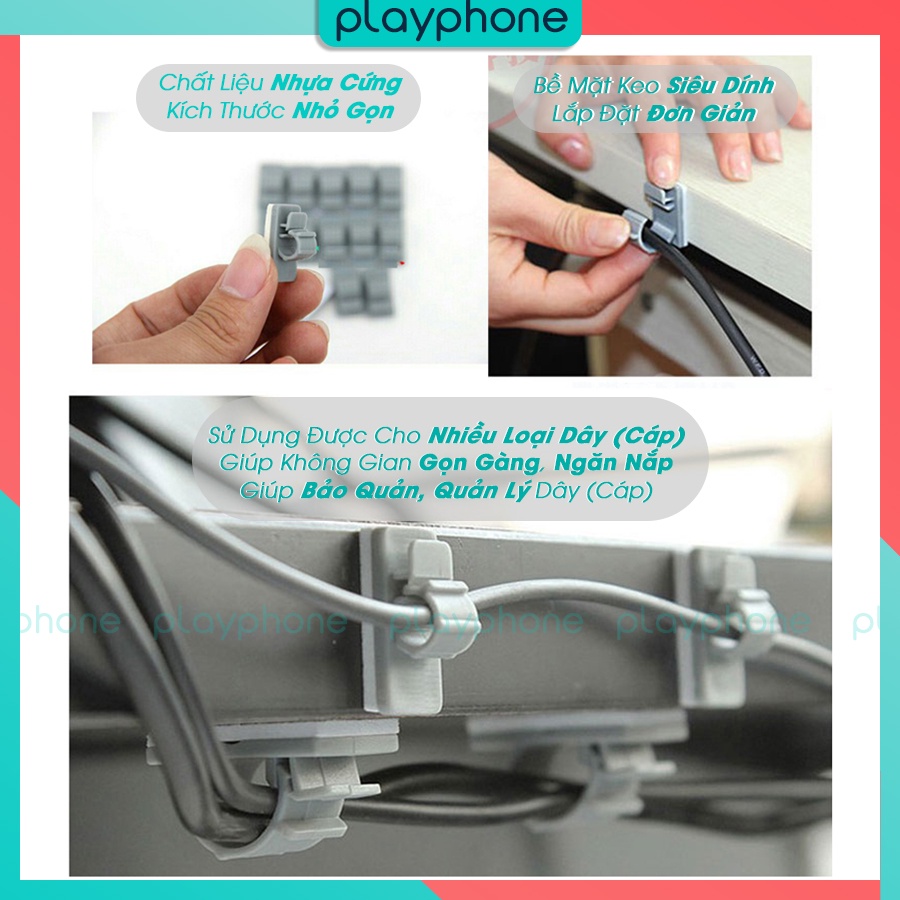 playphone

Chất Liệu Nhựa Cứng
Kích Thước Nhỏ Gọn

Bề Mặt Keo Siêu Dính
Lắp Đặt Đơn Giản

Sử Dụng Được Cho Nhiều Loại Dây (Cáp)
Giúp Không Gian Gọn Gàng, Ngăn Nắp
Giúp Bảo Quản, Quản Lý Dây (Cáp)

phone playphone playphone playphone pl