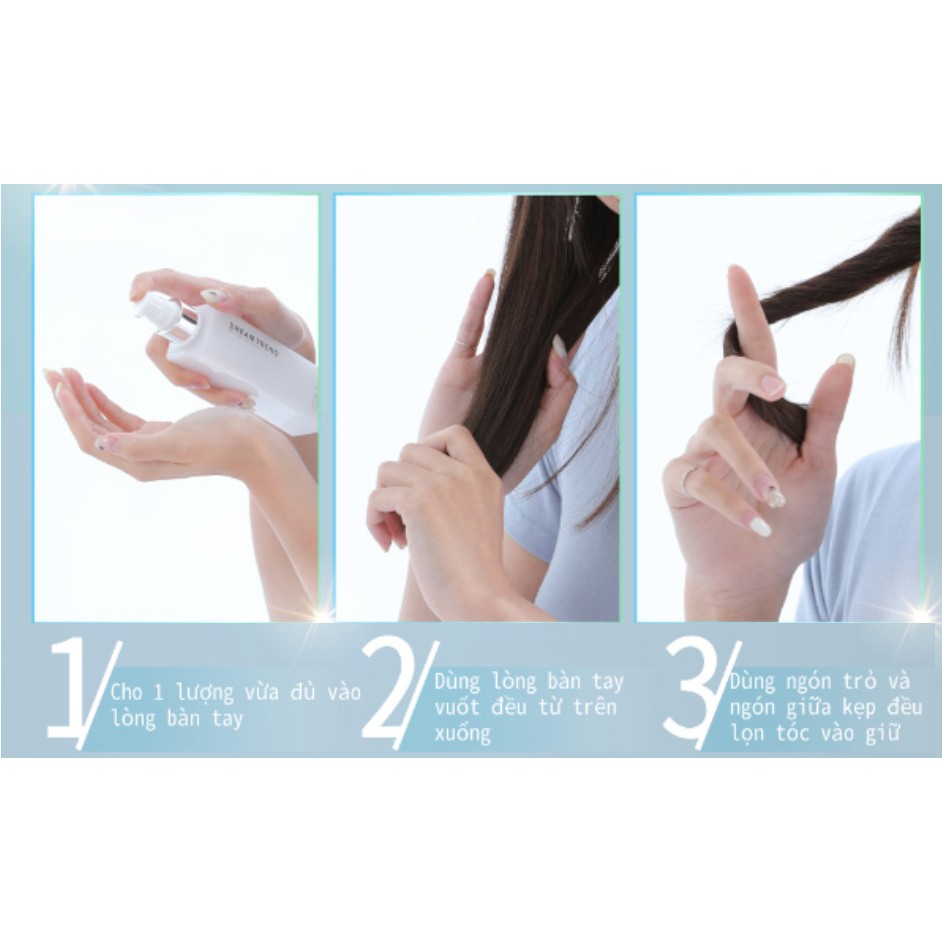 DREAMTREND

1/ Cho 1 lượng vừa đủ vào lòng bàn tay

2/ Dùng lòng bàn tay vuốt đều từ trên xuống

3/ Dùng ngón trỏ và ngón giữa kẹp đều lọn tóc vào giữ