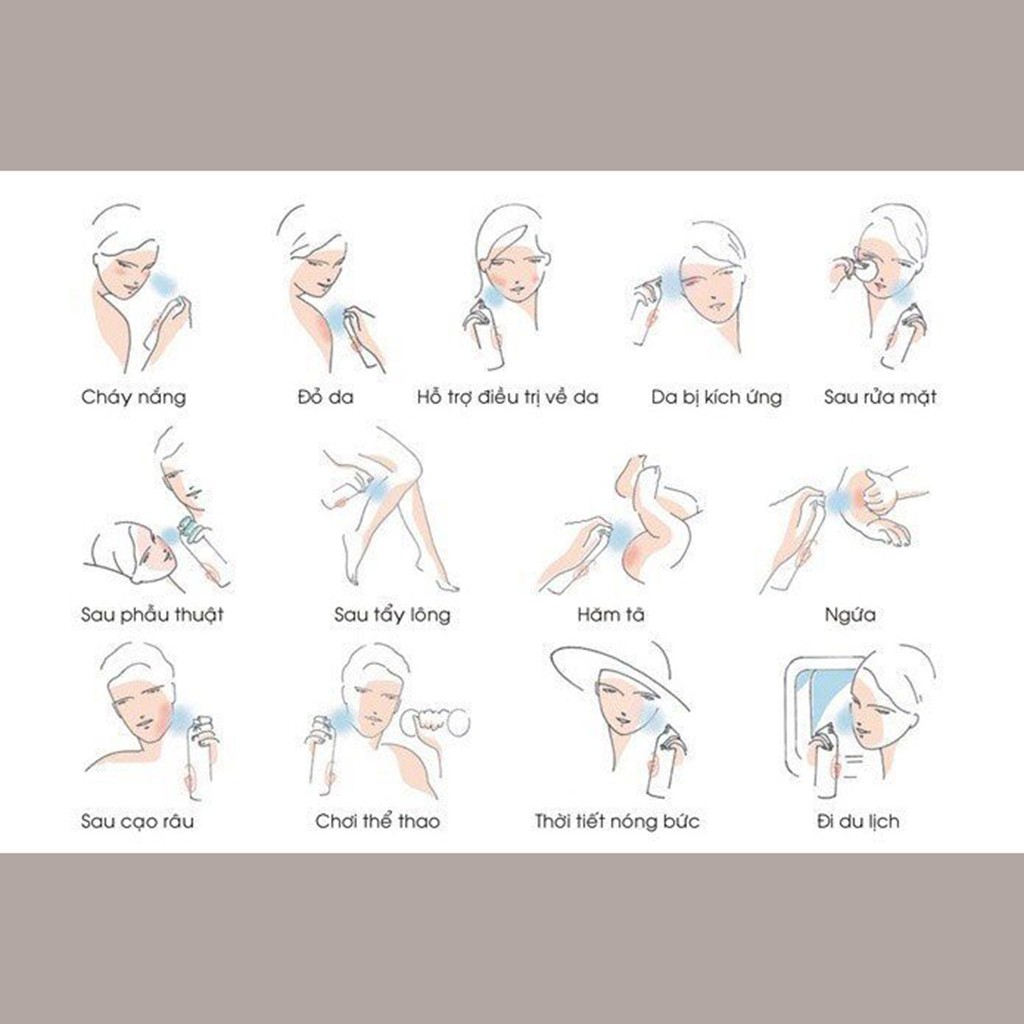 Cháy nắng
Đỏ da
Hỗ trợ điều trị về da
Da bị kích ứng
Sau rửa mặt

Sau phẫu thuật
Sau tẩy lông
Hăm tã
Ngứa

Sau cạo râu
Chơi thể thao
Thời tiết nóng bức
Đi du lịch