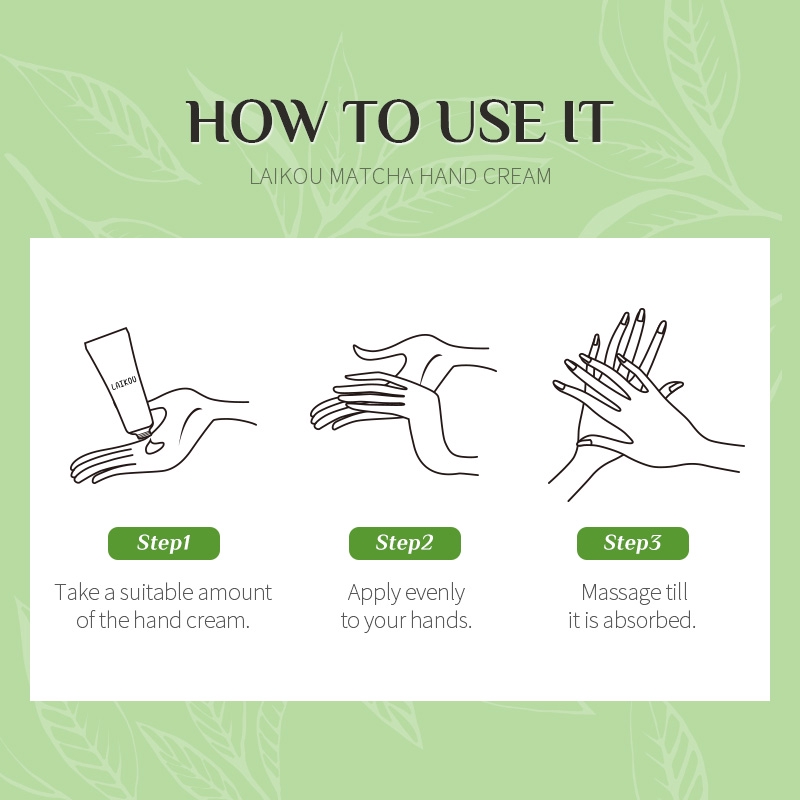 HOW TO USE IT

LAIKOU MATCHA HAND CREAM

LAIKOU

Step1

Take a suitable amount of the hand cream.

Step2

Apply evenly to your hands.

Step3

Massage till it is absorbed.