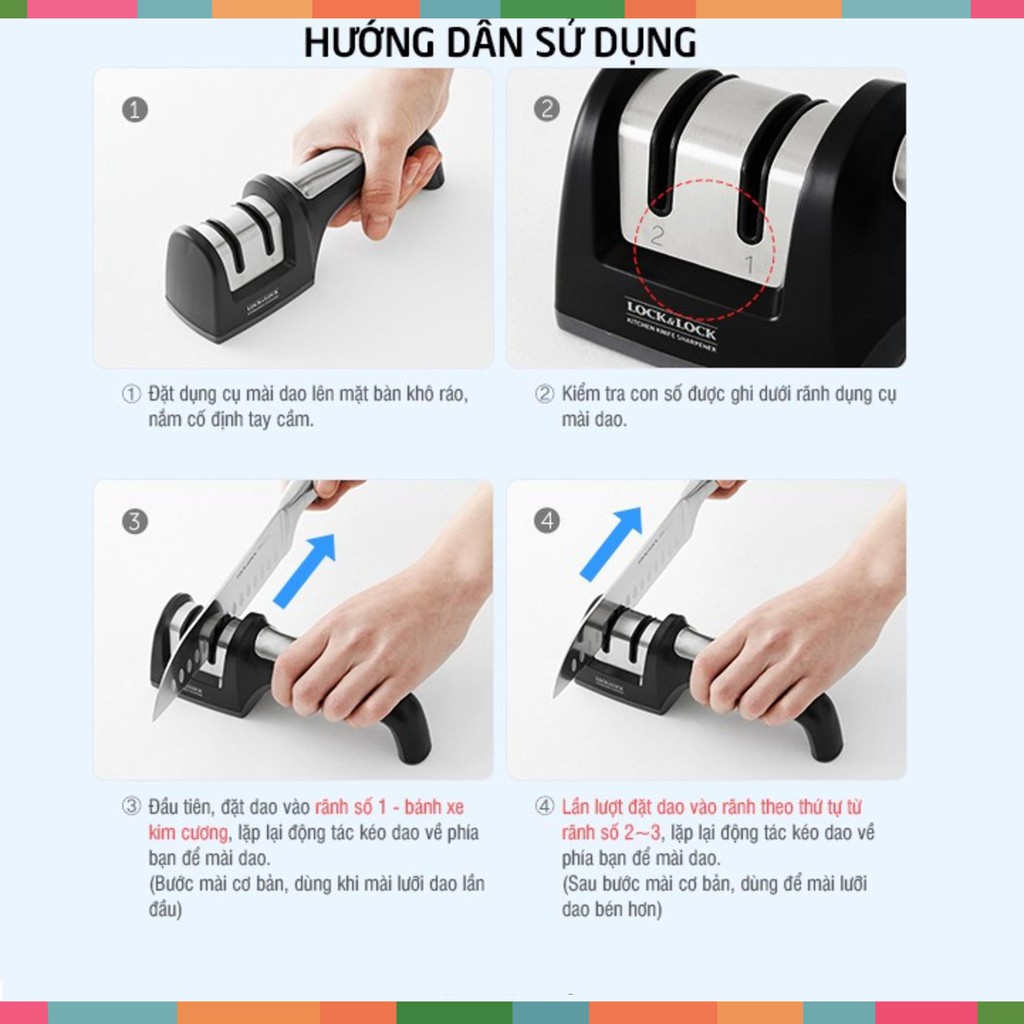 HƯỚNG DÂN SỬ DỤNG

①

LOCK&LOCK

②

2

1

LOCK&LOCK
KITCHEN KNIFE SHARPENER

① Đặt dụng cụ mài dao lên mặt bàn khô ráo, nắm cố định tay cầm.

② Kiểm tra con số được ghi dưới rãnh dụng cụ mài dao.

③

④

③ Đầu tiên, đặt dao vào rãnh số 1 - bánh xe kim cương, lặp lại động tác kéo dao về phía bạn để mài dao.
(Bước mài cơ bản, dùng khi mài lưỡi dao lần đầu)

④ Lần lượt đặt dao vào rãnh theo thứ tự từ rãnh số 2~3, lặp lại động tác kéo dao về phía bạn để mài dao.
(Sau bước mài cơ bản, dùng để mài lưỡi dao bén hơn)