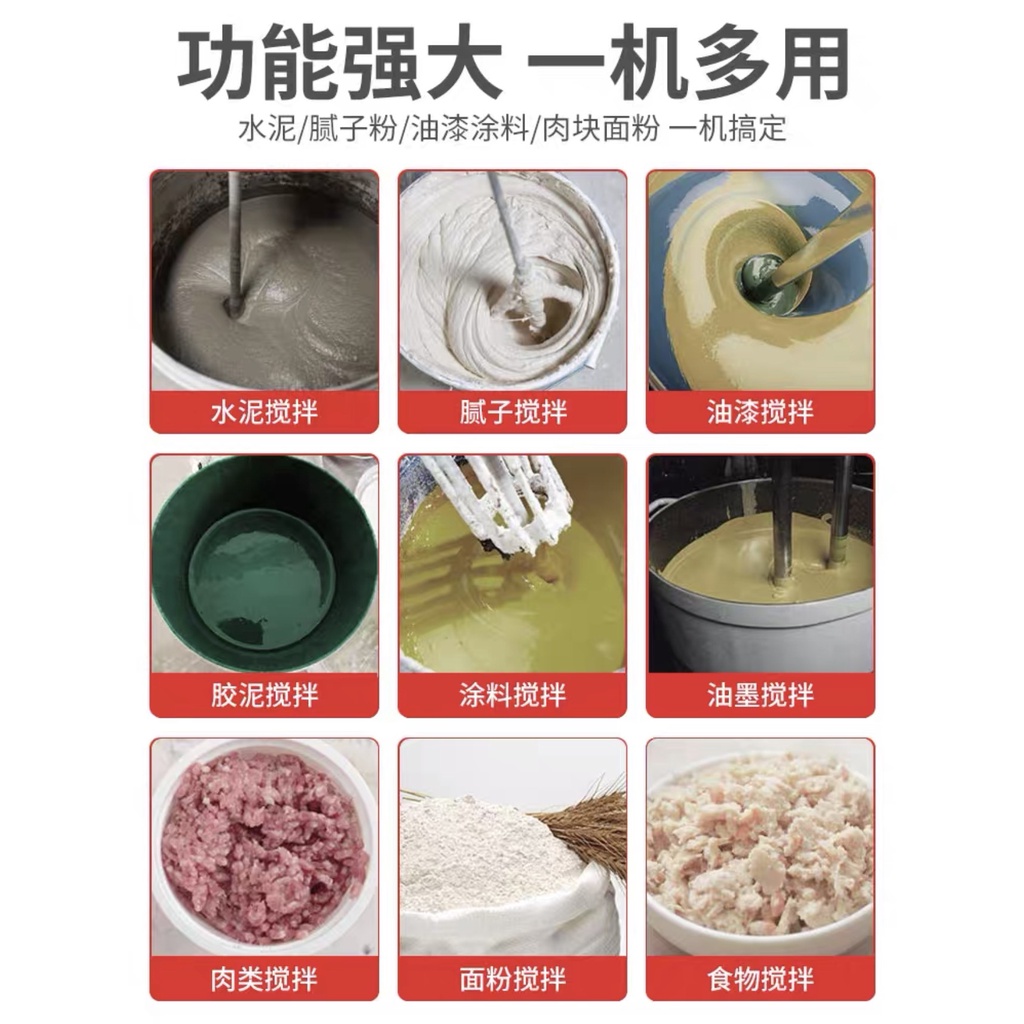 功能强大 一机多用
水泥/腻子粉/油漆涂料/肉块面粉 一机搞定

水泥搅拌

腻子搅拌

油漆搅拌

胶泥搅拌

涂料搅拌

油墨搅拌

肉类搅拌

面粉搅拌

食物搅拌