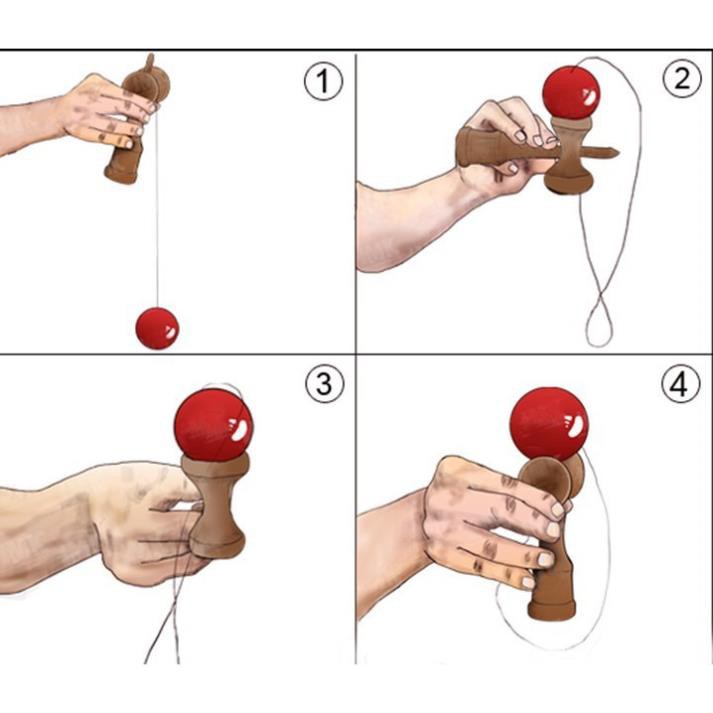 1

2

3

4