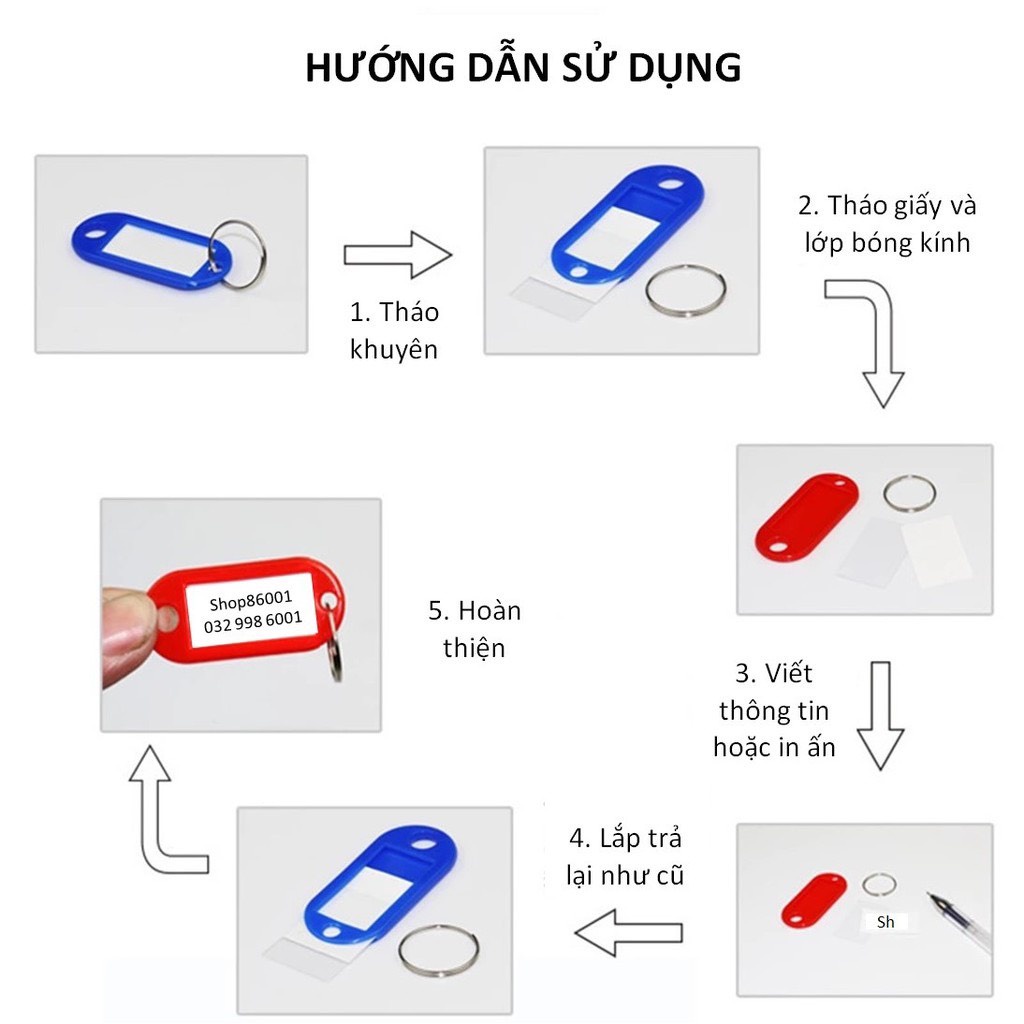 HƯỚNG DẪN SỬ DỤNG

1. Tháo khuyên

2. Tháo giấy và lớp bóng kính

3. Viết thông tin hoặc in ấn

Sh

4. Lắp trả lại như cũ

5. Hoàn thiện

Shop86001
032 998 6001