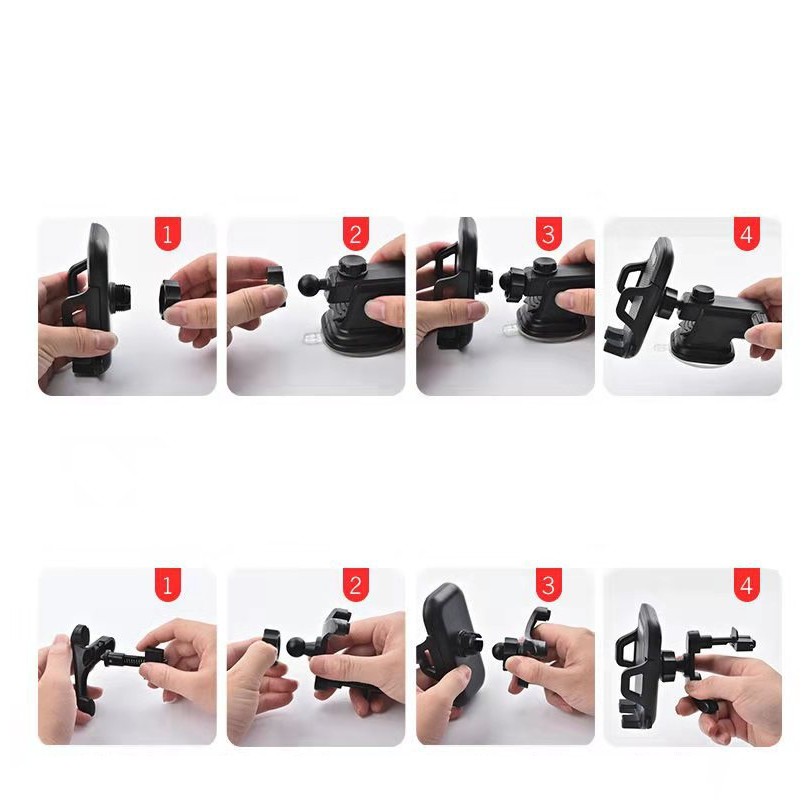 1

2

3

4

1

2

3

4