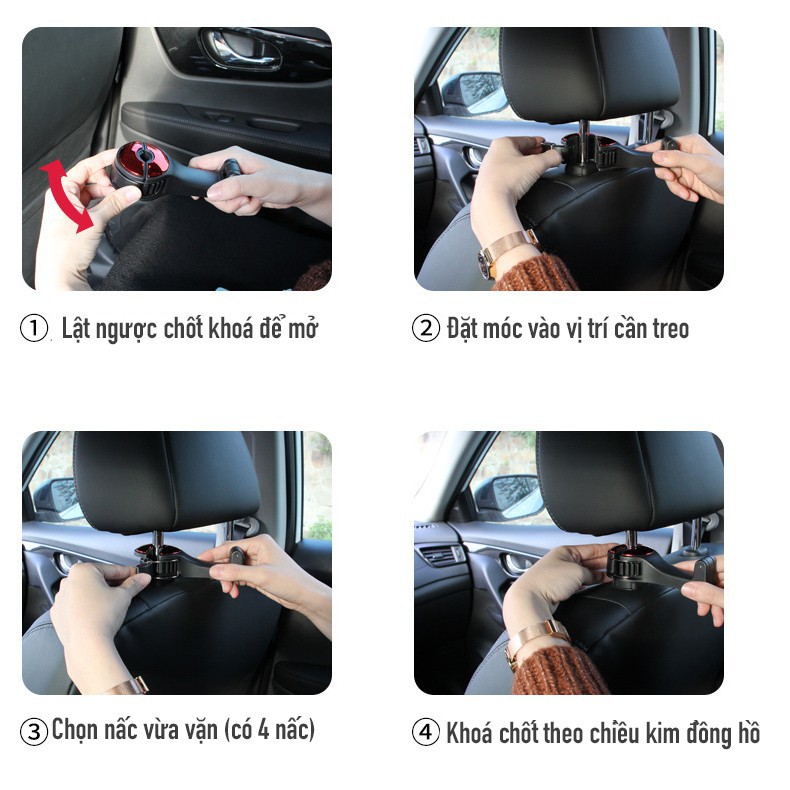 ① Lật ngược chốt khoá để mở

② Đặt móc vào vị trí cần treo

③ Chọn nấc vừa vặn (có 4 nấc)

④ Khoá chốt theo chiều kim đồng hồ