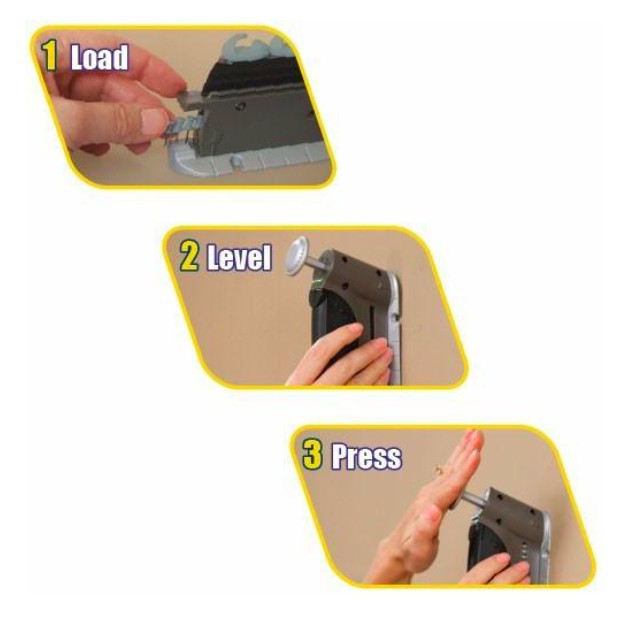 1 Load

2 Level

3 Press