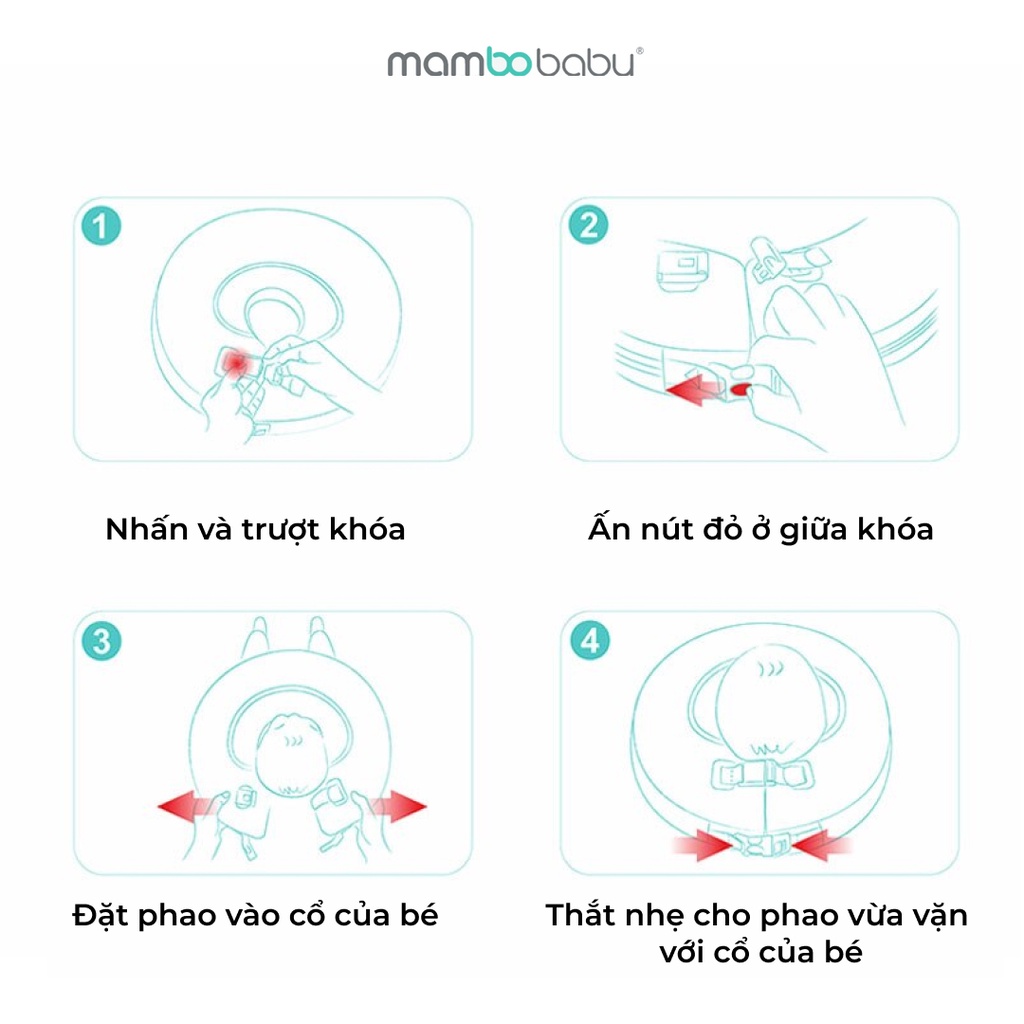 mambobabu®

1

Nhấn và trượt khóa

2

Ấn nút đỏ ở giữa khóa

3

Đặt phao vào cổ của bé

4

Thắt nhẹ cho phao vừa vặn với cổ của bé