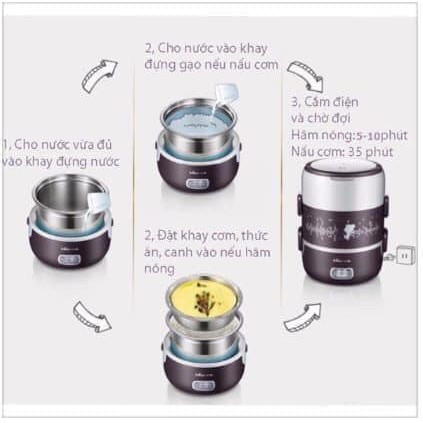 1, Cho nước vừa đủ vào khay đựng nước

2, Cho nước vào khay đựng gạo nếu nấu cơm

2, Đặt khay cơm, thức ăn, canh vào nếu hâm nóng

3, Cắm điện và chờ đợi
Hâm nóng:5-10phút
Nấu cơm: 35 phút