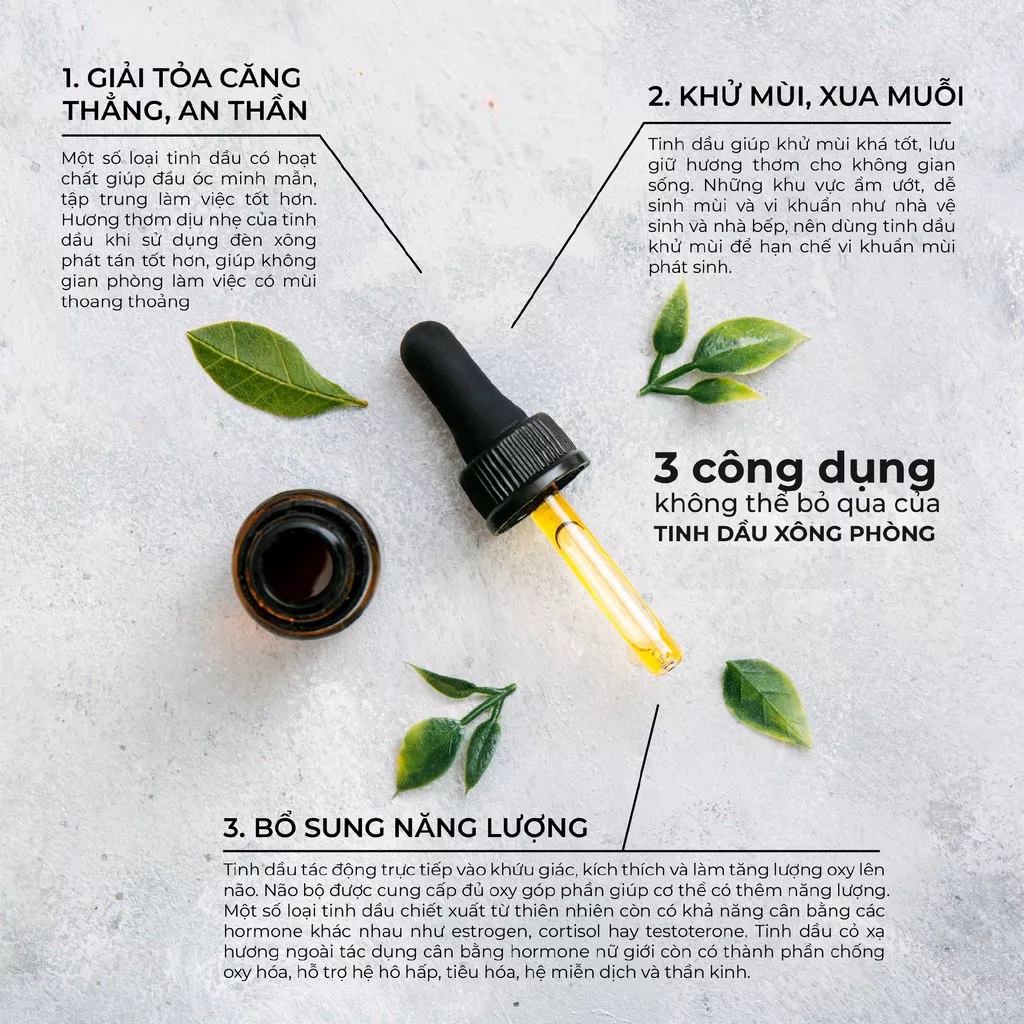 1. GIẢI TỎA CĂNG THẲNG, AN THẦN

Một số loại tinh dầu có hoạt chất giúp đầu óc minh mẫn, tập trung làm việc tốt hơn. Hương thơm dịu nhẹ của tinh dầu khi sử dụng đèn xông phát tán tốt hơn, giúp không gian phòng làm việc có mùi thoang thoảng

2. KHỬ MÙI, XUA MUỖI

Tinh dầu giúp khử mùi khá tốt, lưu giữ hương thơm cho không gian sống. Những khu vực ẩm ướt, dễ sinh mùi và vi khuẩn như nhà vệ sinh và nhà bếp, nên dùng tinh dầu khử mùi để hạn chế vi khuẩn mùi phát sinh.

3 công dụng
không thể bỏ qua của
TINH DẦU XÔNG PHÒNG

3. BỔ SUNG NĂNG LƯỢNG

Tinh dầu tác động trực tiếp vào khứu giác, kích thích và làm tăng lượng oxy lên não. Não bộ được cung cấp đủ oxy góp phần giúp cơ thể có thêm năng lượng. Một số loại tinh dầu chiết xuất từ thiên nhiên còn có khả năng cân bằng các hormone khác nhau như estrogen, cortisol hay testoterone. Tinh dầu cỏ xạ hương ngoài tác dụng cân bằng hormone nữ giới còn có thành phần chống oxy hóa, hỗ trợ hệ hô hấp, tiêu hóa, hệ miễn dịch và thần kinh.