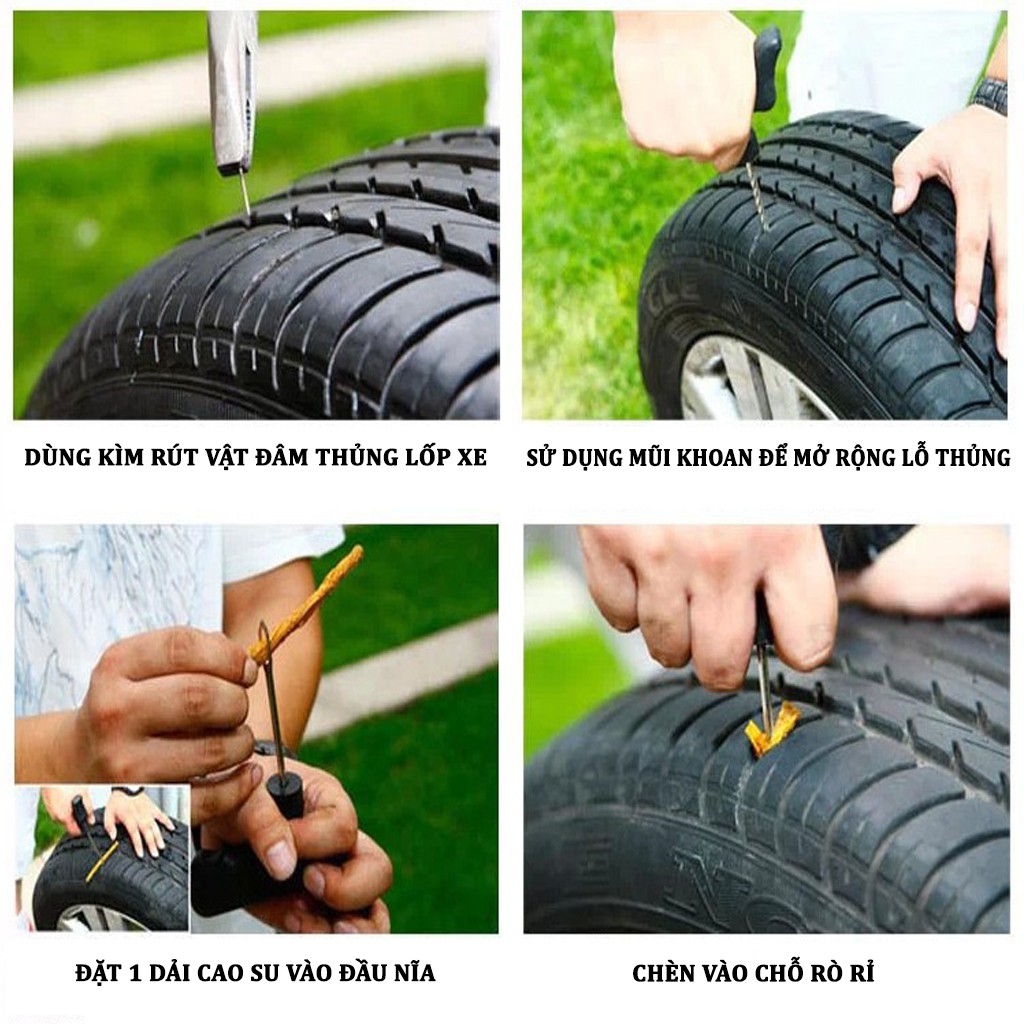 DÙNG KÌM RÚT VẬT ĐÂM THỦNG LỐP XE

SỬ DỤNG MŨI KHOAN ĐỂ MỞ RỘNG LỖ THỦNG

ĐẶT 1 DẢI CAO SU VÀO ĐẦU NĨA

CHÈN VÀO CHỖ RÒ RỈ