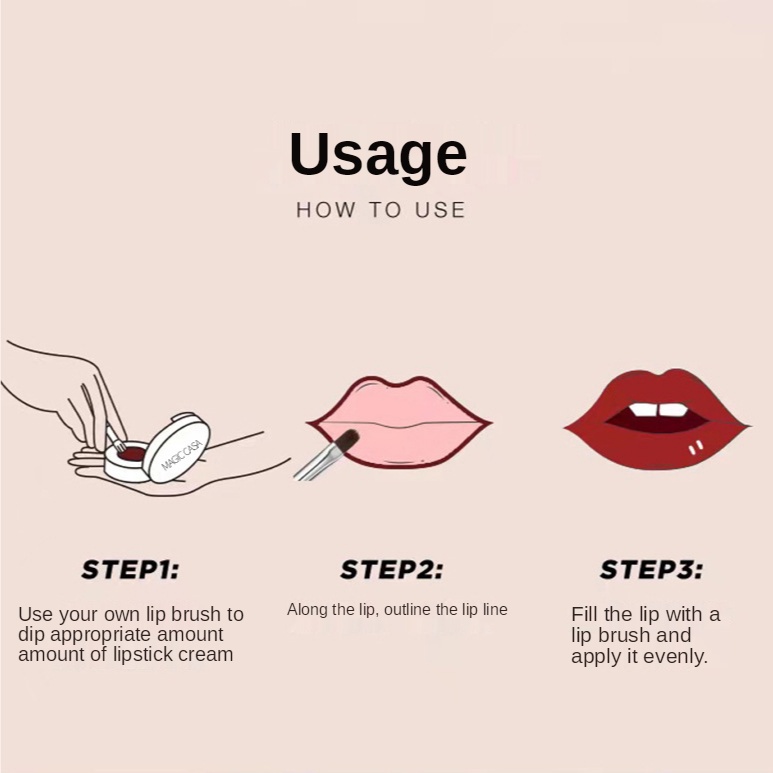 Usage
HOW TO USE

MAGIC CASA

STEP1:
Use your own lip brush to dip appropriate amount amount of lipstick cream

STEP2:
Along the lip, outline the lip line

STEP3:
Fill the lip with a lip brush and apply it evenly.