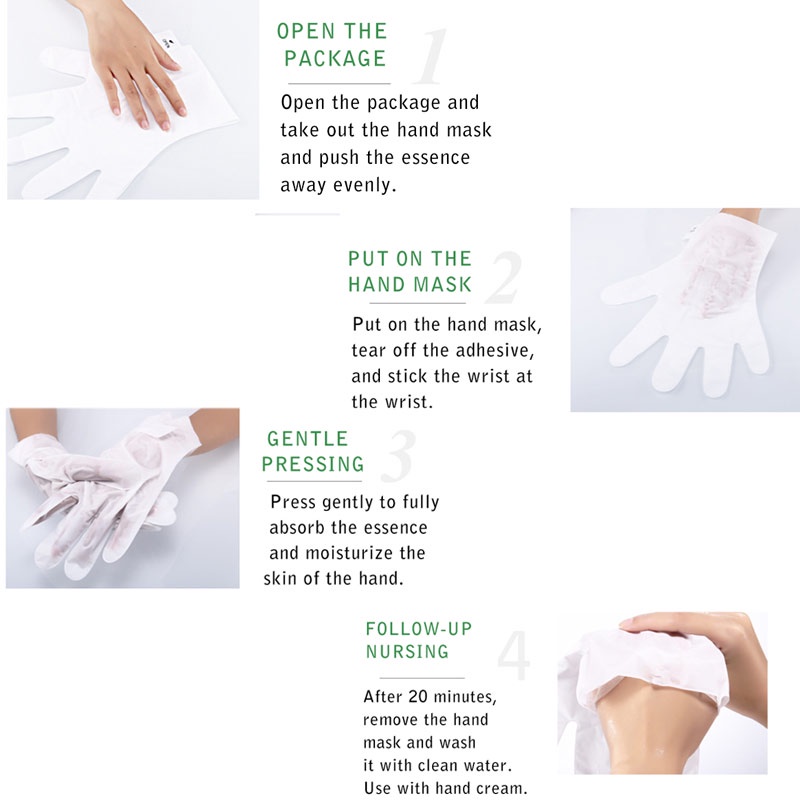 OPEN THE PACKAGE 1

Open the package and take out the hand mask and push the essence away evenly.

PUT ON THE HAND MASK 2

Put on the hand mask, tear off the adhesive, and stick the wrist at the wrist.

GENTLE PRESSING 3

Press gently to fully absorb the essence and moisturize the skin of the hand.

FOLLOW-UP NURSING 4

After 20 minutes, remove the hand mask and wash it with clean water. Use with hand cream.