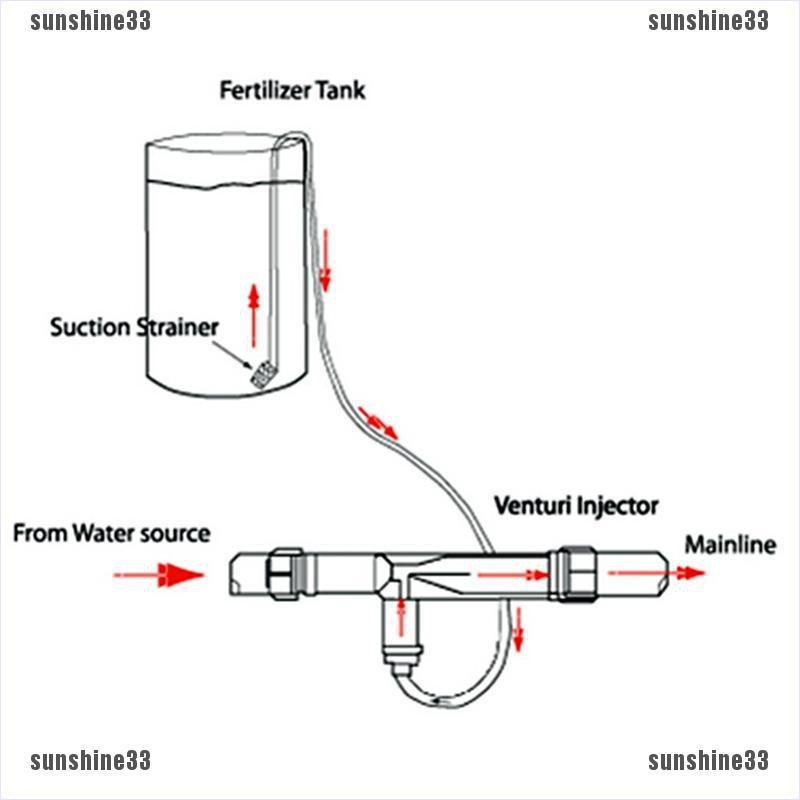 sunshine33

sunshine33

Fertilizer Tank

Suction Strainer

Venturi Injector

From Water source

Mainline

sunshine33

sunshine33