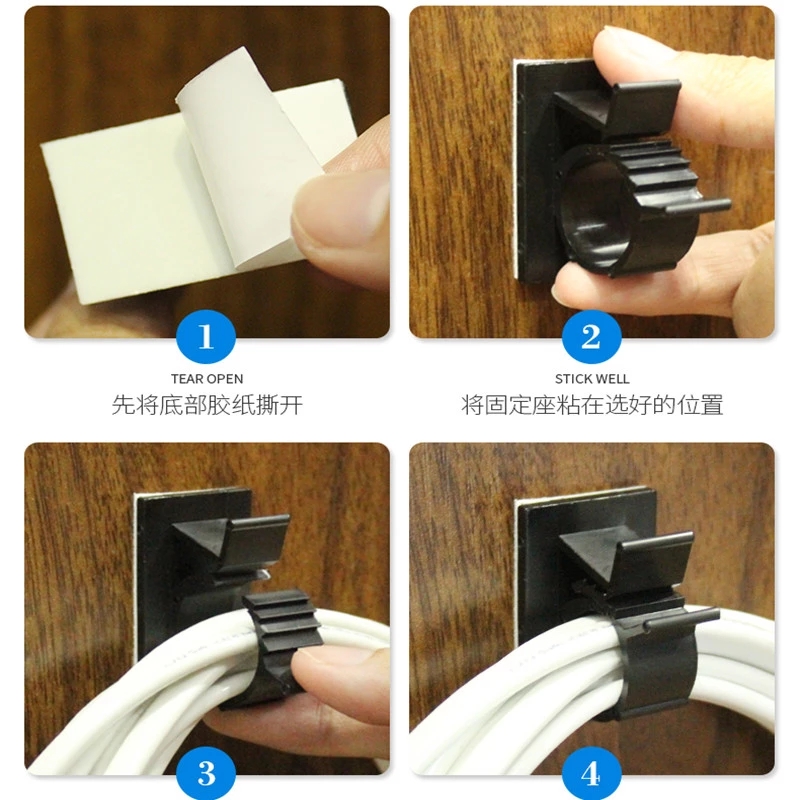 1

TEAR OPEN

先将底部胶纸撕开

2

STICK WELL

将固定座粘在选好的位置

3

4