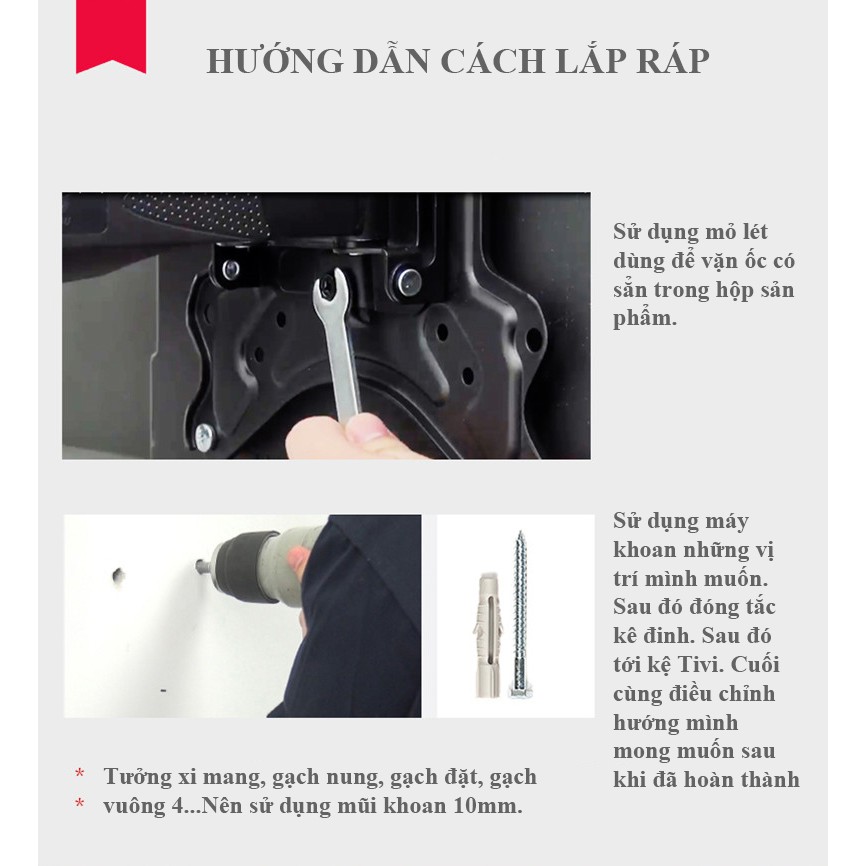 HƯỚNG DẪN CÁCH LẮP RÁP

Sử dụng mỏ lét dùng để vặn ốc có sẵn trong hộp sản phẩm.

Sử dụng máy khoan những vị trí mình muốn. Sau đó đóng tắc kê đinh. Sau đó tới kệ Tivi. Cuối cùng điều chỉnh hướng mình mong muốn sau khi đã hoàn thành

* Tưởng xi mang, gạch nung, gạch đặt, gạch
* vuông 4...Nên sử dụng mũi khoan 10mm.