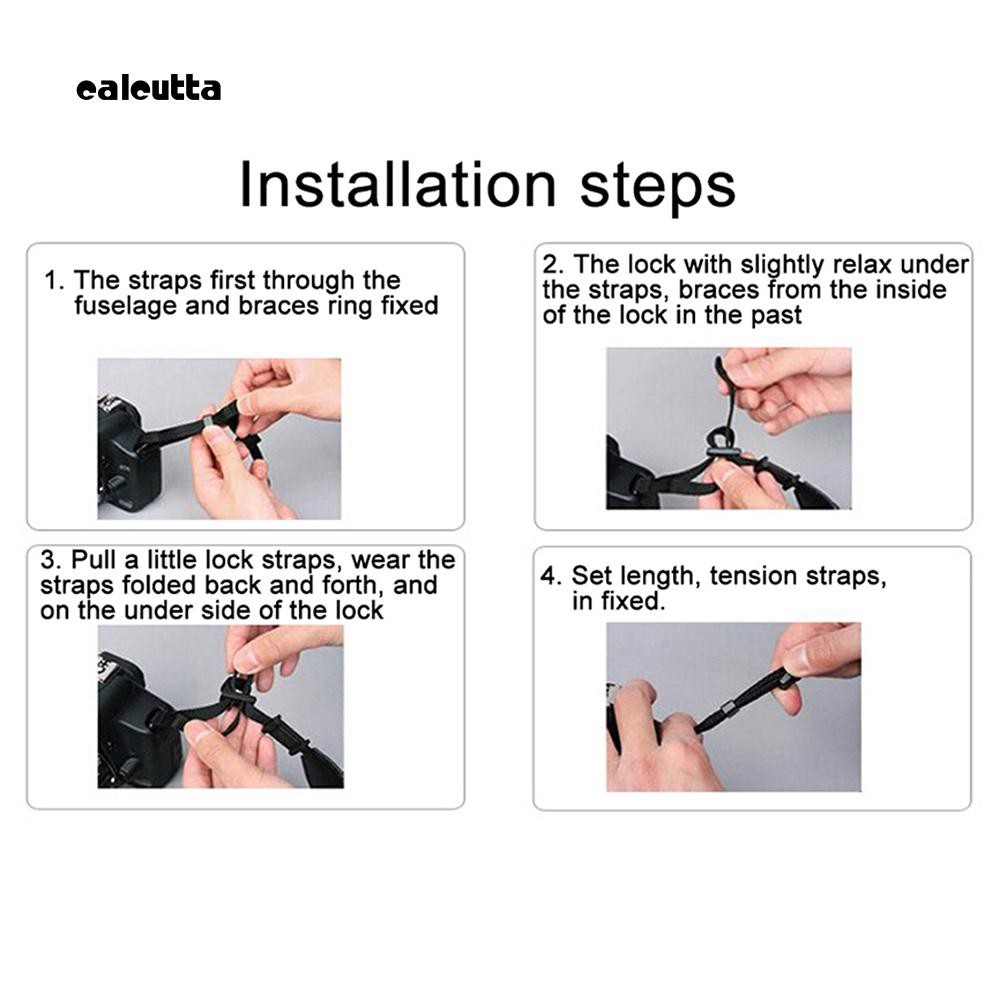 calcutta

Installation steps

1. The straps first through the fuselage and braces ring fixed

2. The lock with slightly relax under the straps, braces from the inside of the lock in the past

3. Pull a little lock straps, wear the straps folded back and forth, and on the under side of the lock

4. Set length, tension straps, in fixed.