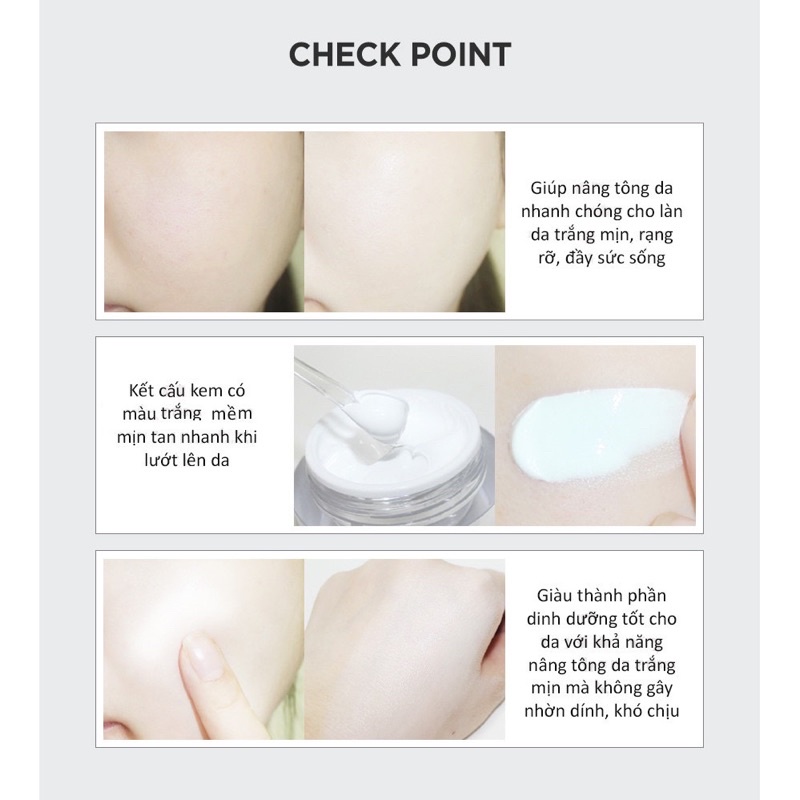 CHECK POINT

Giúp nâng tông da nhanh chóng cho làn da trắng mịn, rạng rỡ, đầy sức sống

Kết cấu kem có màu trắng mềm mịn tan nhanh khi lướt lên da

Giàu thành phần dinh dưỡng tốt cho da với khả năng nâng tông da trắng mịn mà không gây nhờn dính, khó chịu