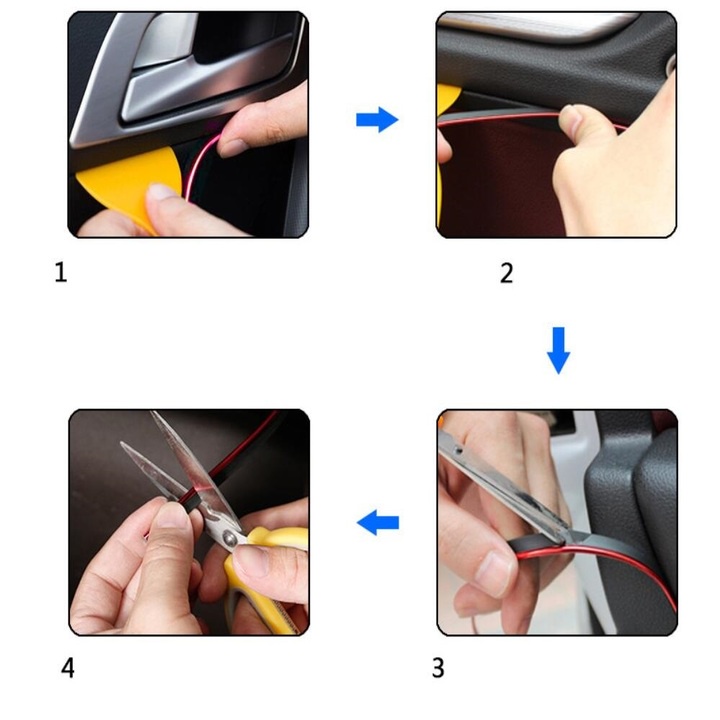 1

2

4

3