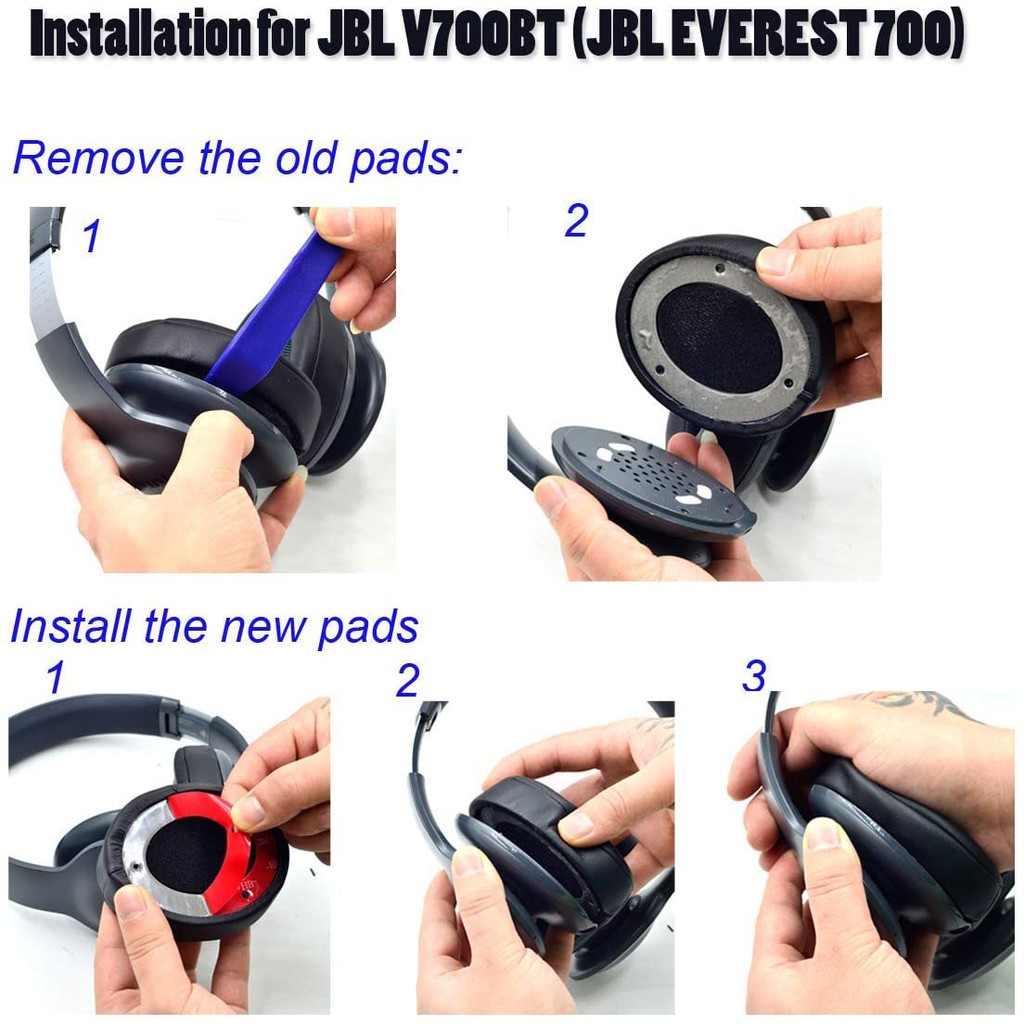 Installation for JBL V700BT (JBL EVEREST 700)

Remove the old pads:

1

2

Install the new pads

1

2

3