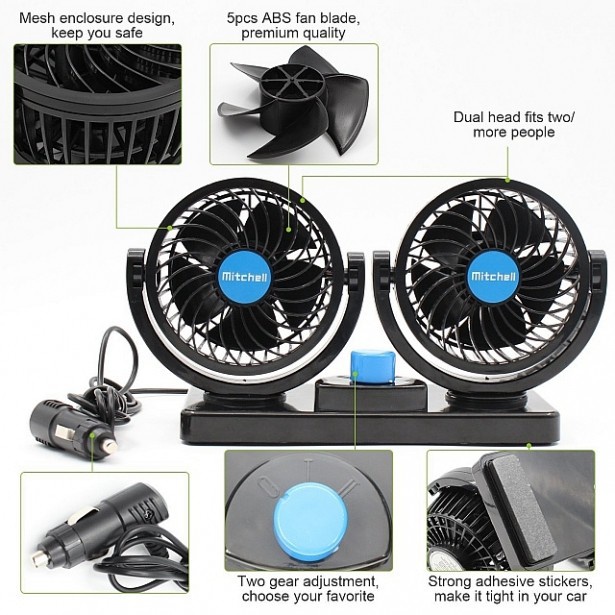 Mesh enclosure design, keep you safe

5pcs ABS fan blade, premium quality

Dual head fits two/ more people

Mitchell

Mitchell

0 I II

Two gear adjustment, choose your favorite

Strong adhesive stickers, make it tight in your car