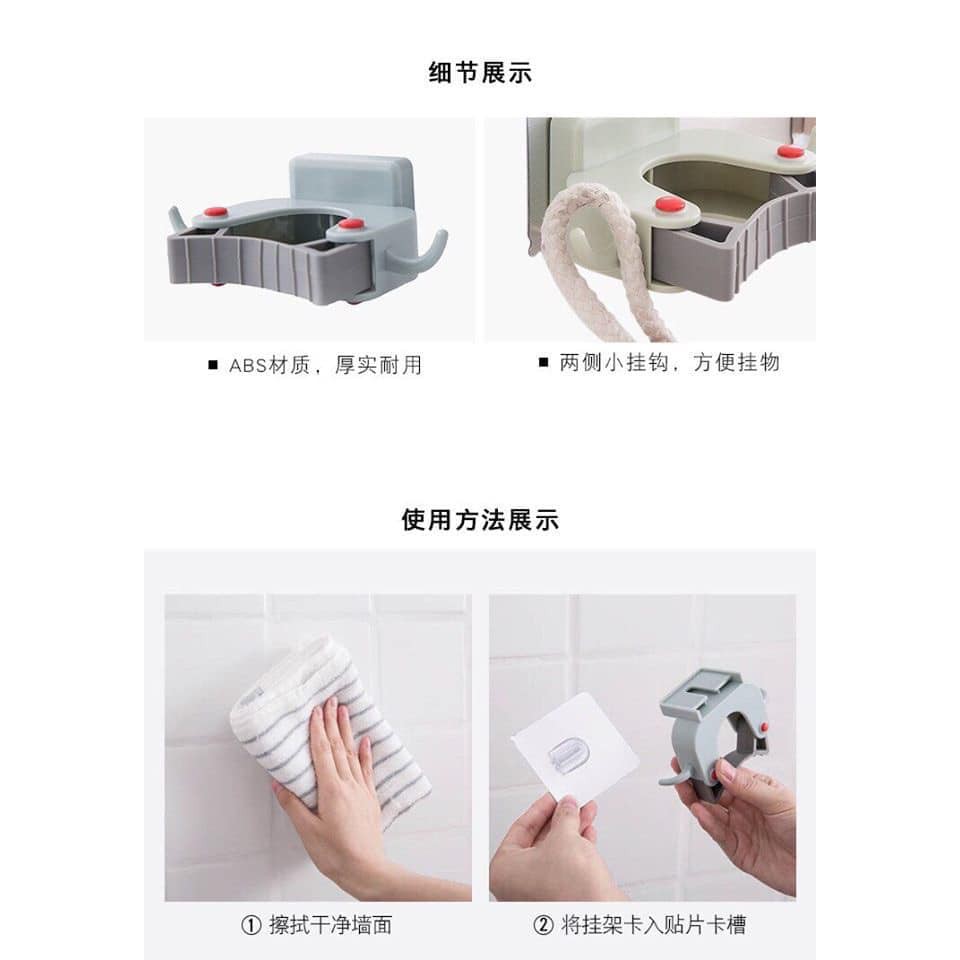 细节展示

■ ABS材质，厚实耐用

■ 两侧小挂钩，方便挂物

使用方法展示

① 擦拭干净墙面

② 将挂架卡入贴片卡槽